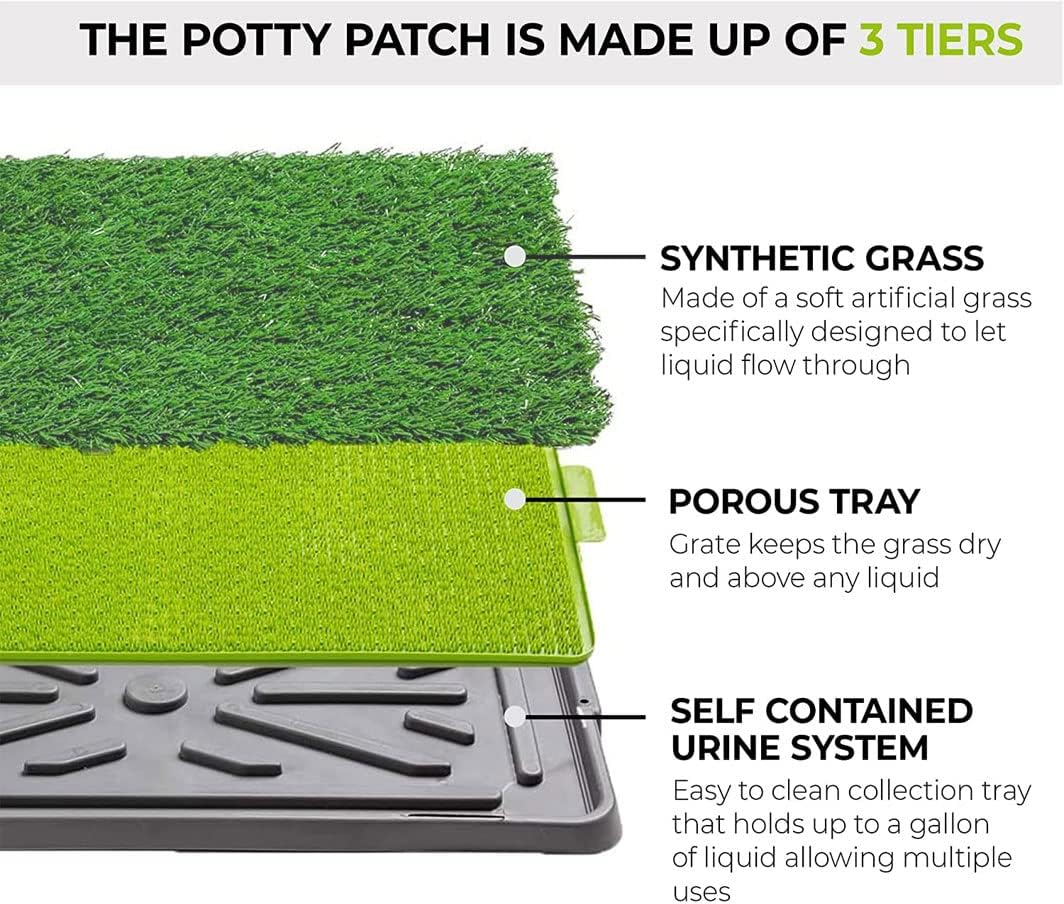 THE POTTY PATCH IS MADE UP OF 3 TIERS

SYNTHETIC GRASS
Made of a soft artificial grass specifically designed to let liquid flow through

POROUS TRAY
Grate keeps the grass dry and above any liquid

SELF CONTAINED URINE SYSTEM
Easy to clean collection tray that holds up to a gallon of liquid allowing multiple uses