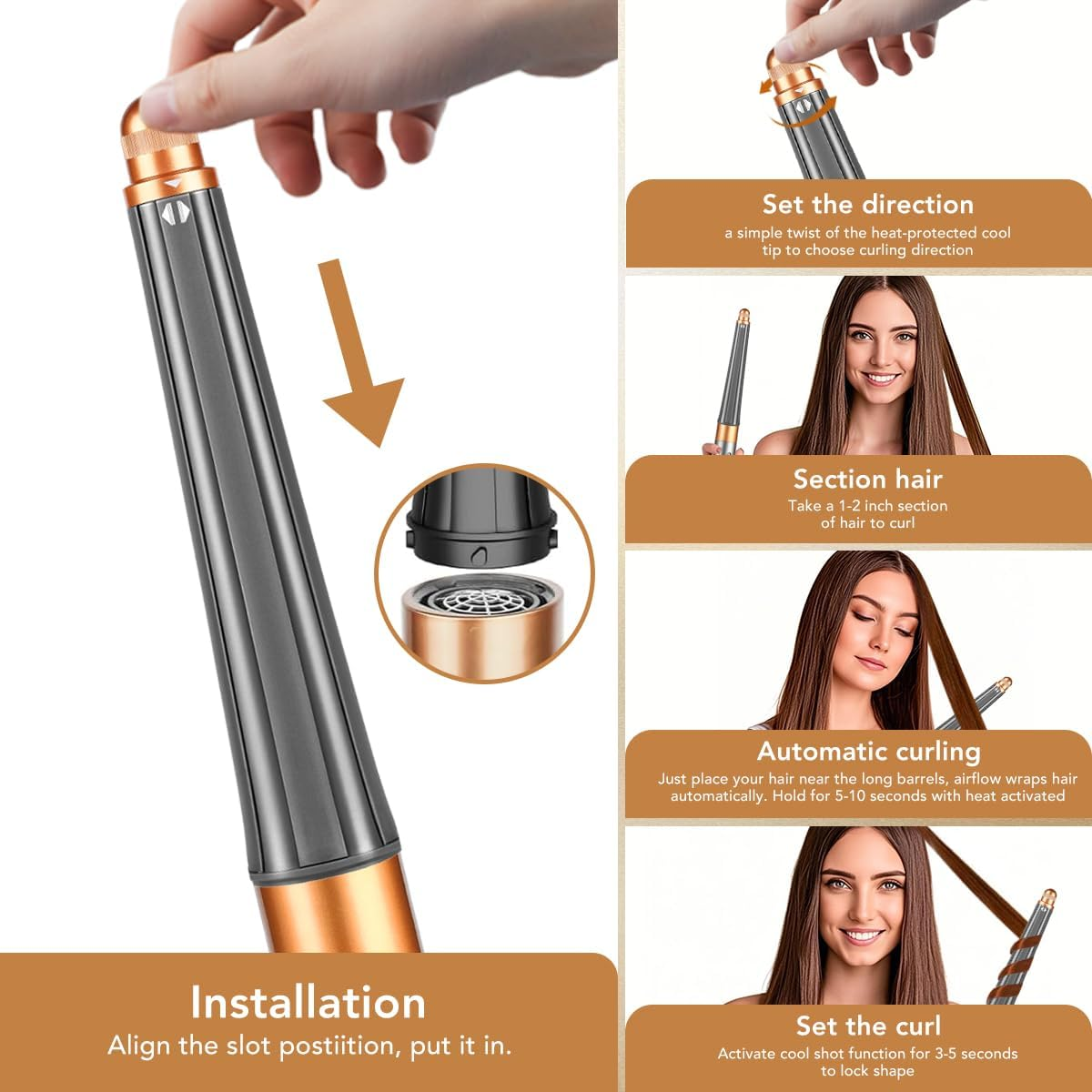 Installation
Align the slot postiition, put it in.

Set the direction
a simple twist of the heat-protected cool tip to choose curling direction

Section hair
Take a 1-2 inch section of hair to curl

Automatic curling
Just place your hair near the long barrels, airflow wraps hair automatically. Hold for 5-10 seconds with heat activated

Set the curl
Activate cool shot function for 3-5 seconds to lock shape