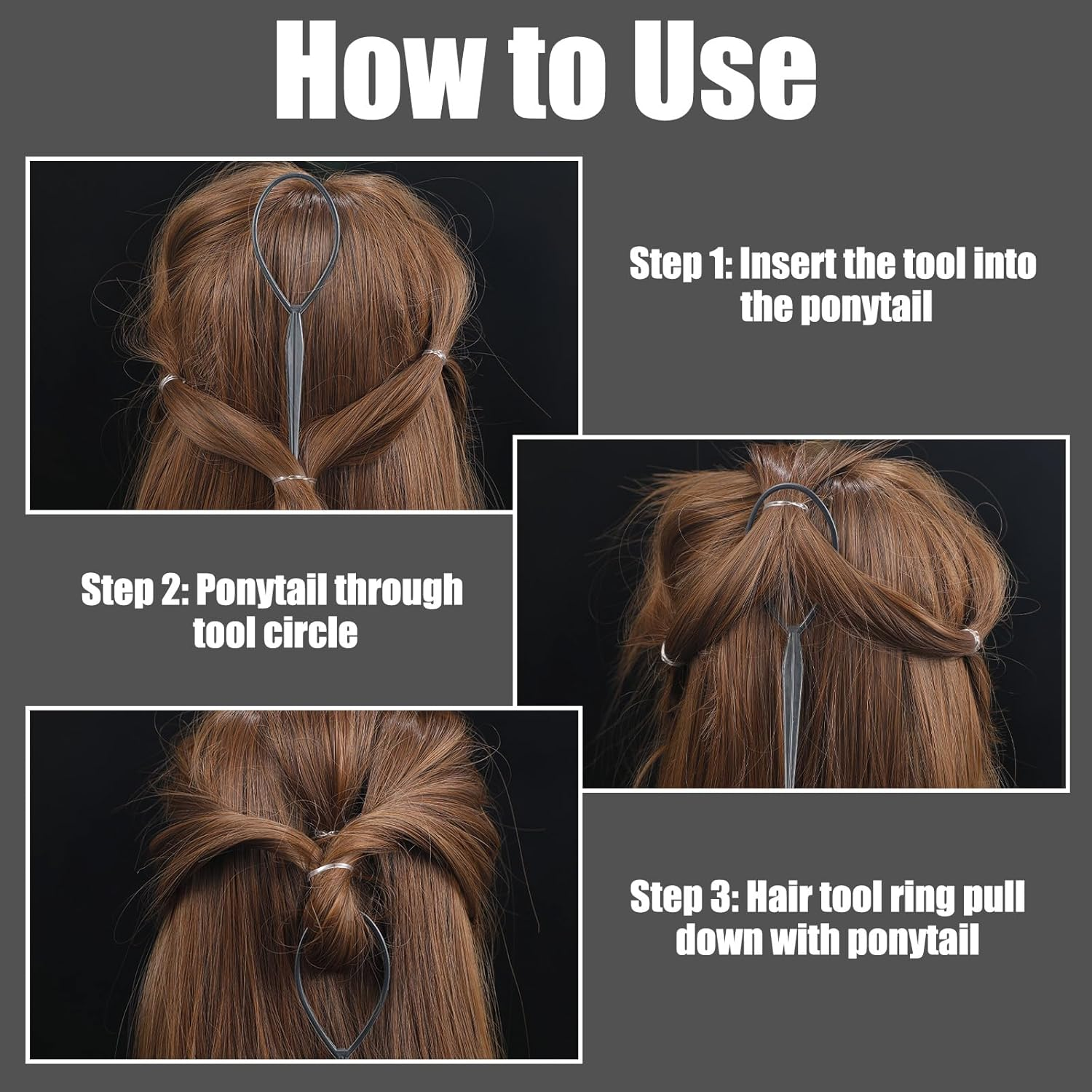 How to Use

Step 1: Insert the tool into the ponytail

Step 2: Ponytail through tool circle

Step 3: Hair tool ring pull down with ponytail