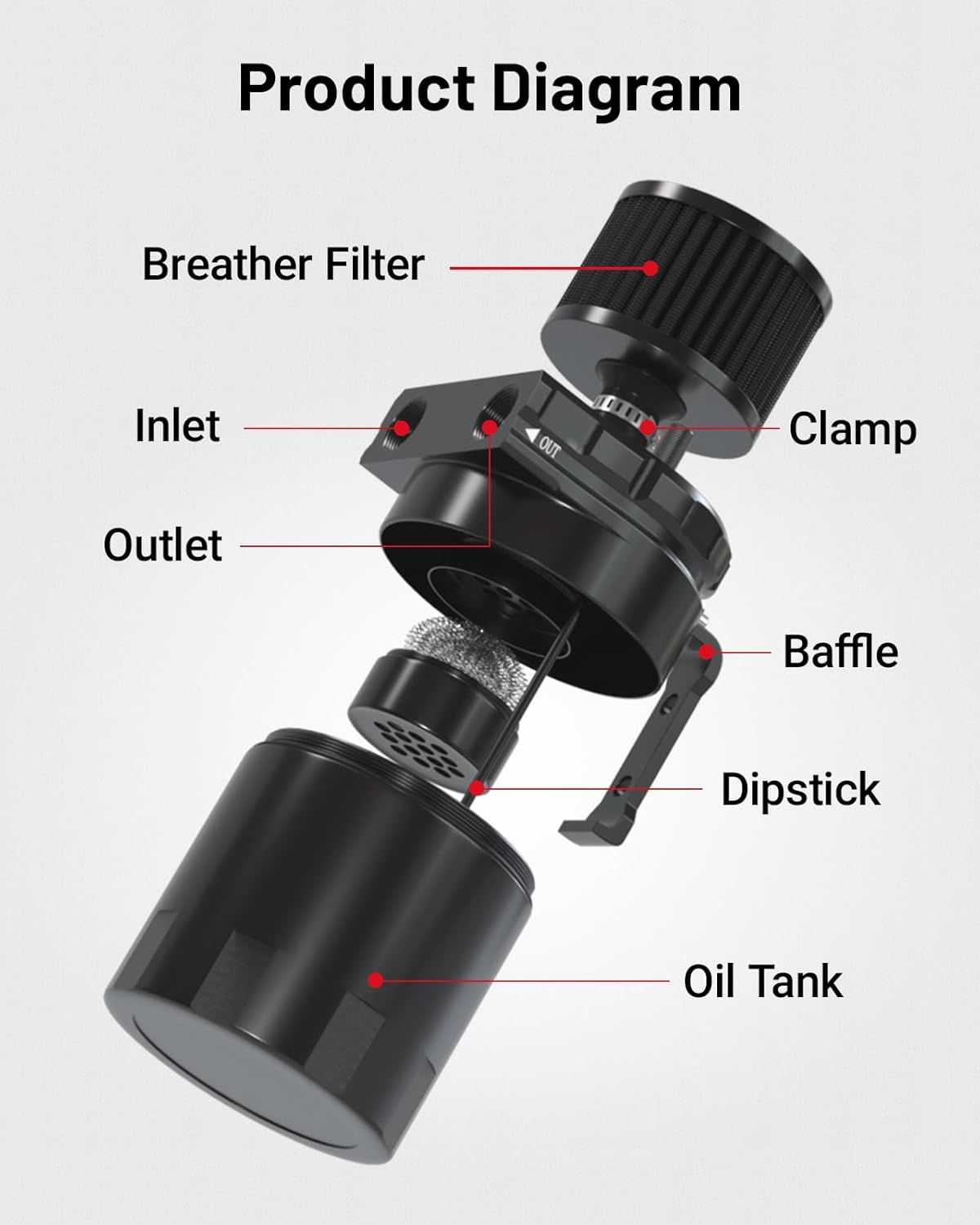 Product Diagram

Breather Filter

Inlet

Clamp

OUT

Outlet

Baffle

Dipstick

Oil Tank