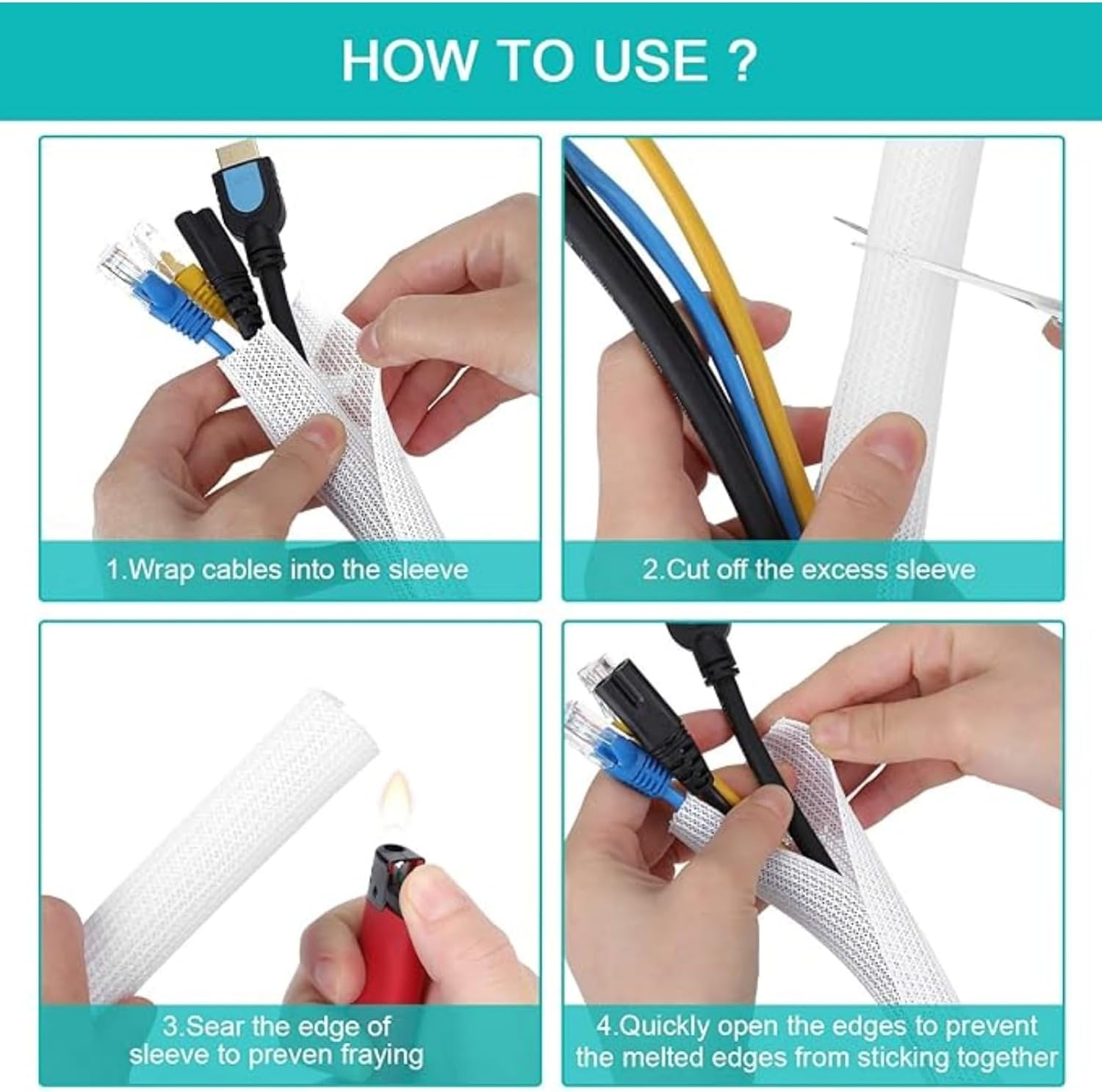 HOW TO USE ?

1.Wrap cables into the sleeve

2.Cut off the excess sleeve

3.Sear the edge of sleeve to preven fraying

4.Quickly open the edges to prevent the melted edges from sticking together