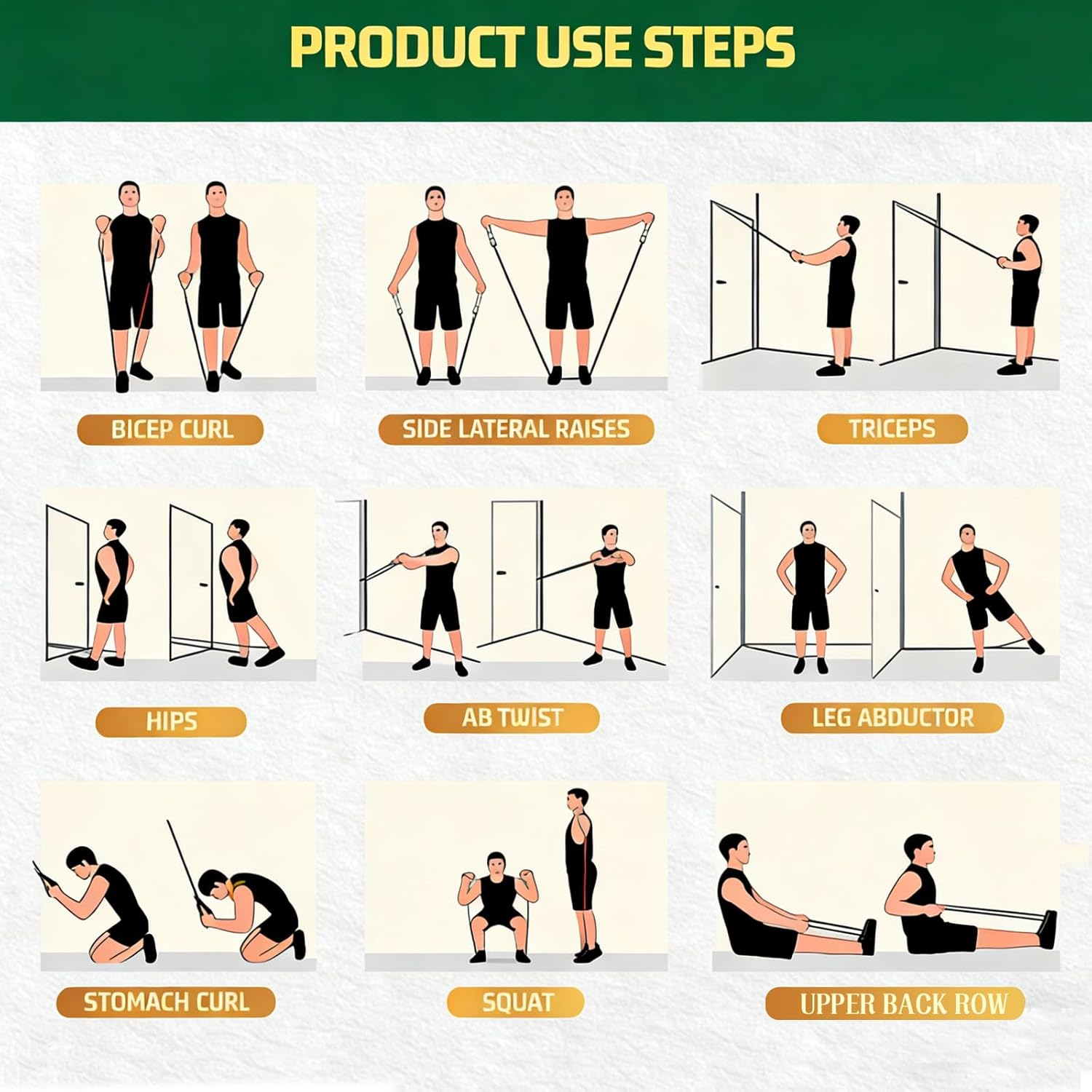 PRODUCT USE STEPS

BICEP CURL

SIDE LATERAL RAISES

TRICEPS

HIPS

AB TWIST

LEG ABDUCTOR

STOMACH CURL

SQUAT

UPPER BACK ROW