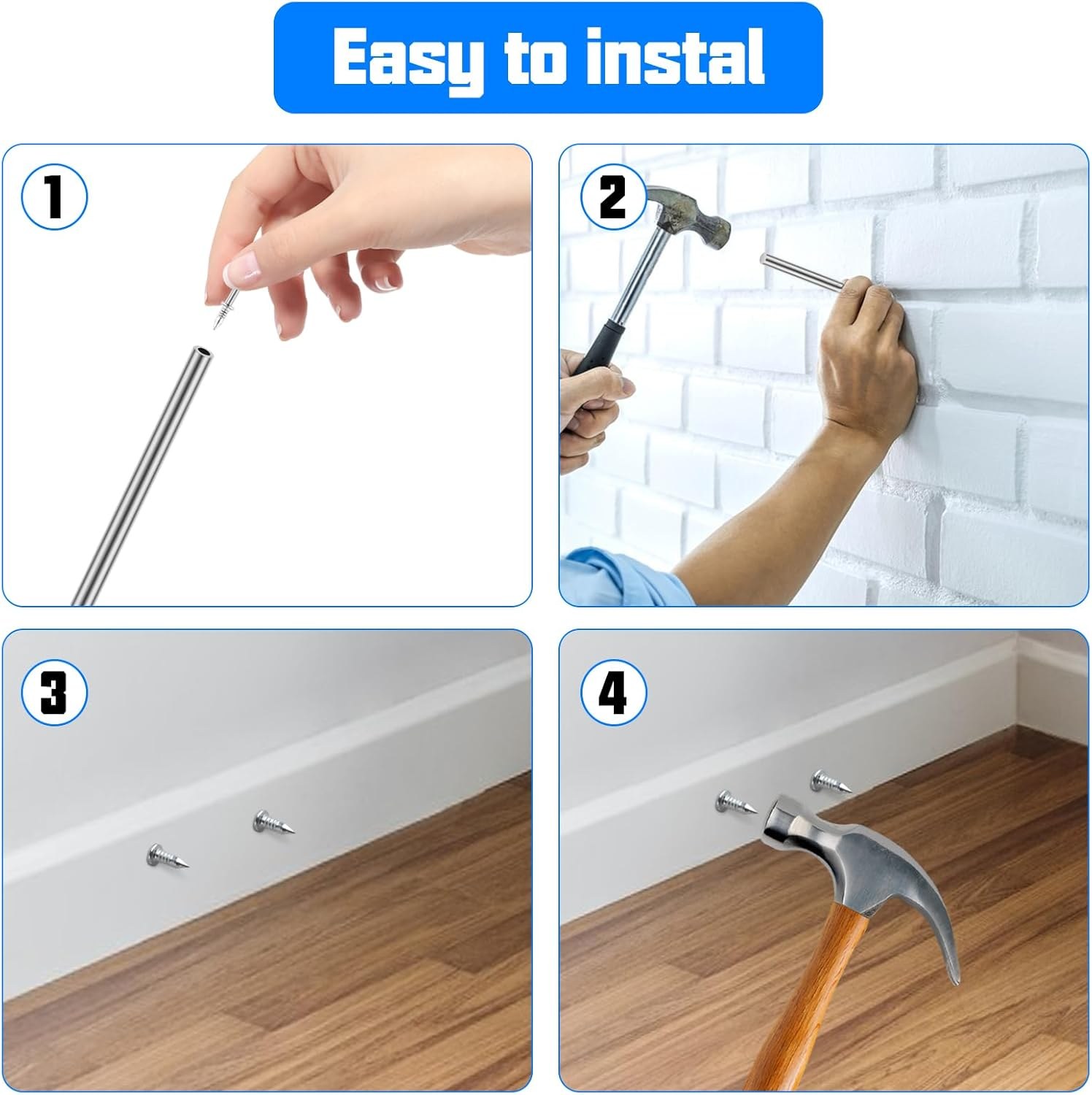 Easy to instal

1

2

3

4