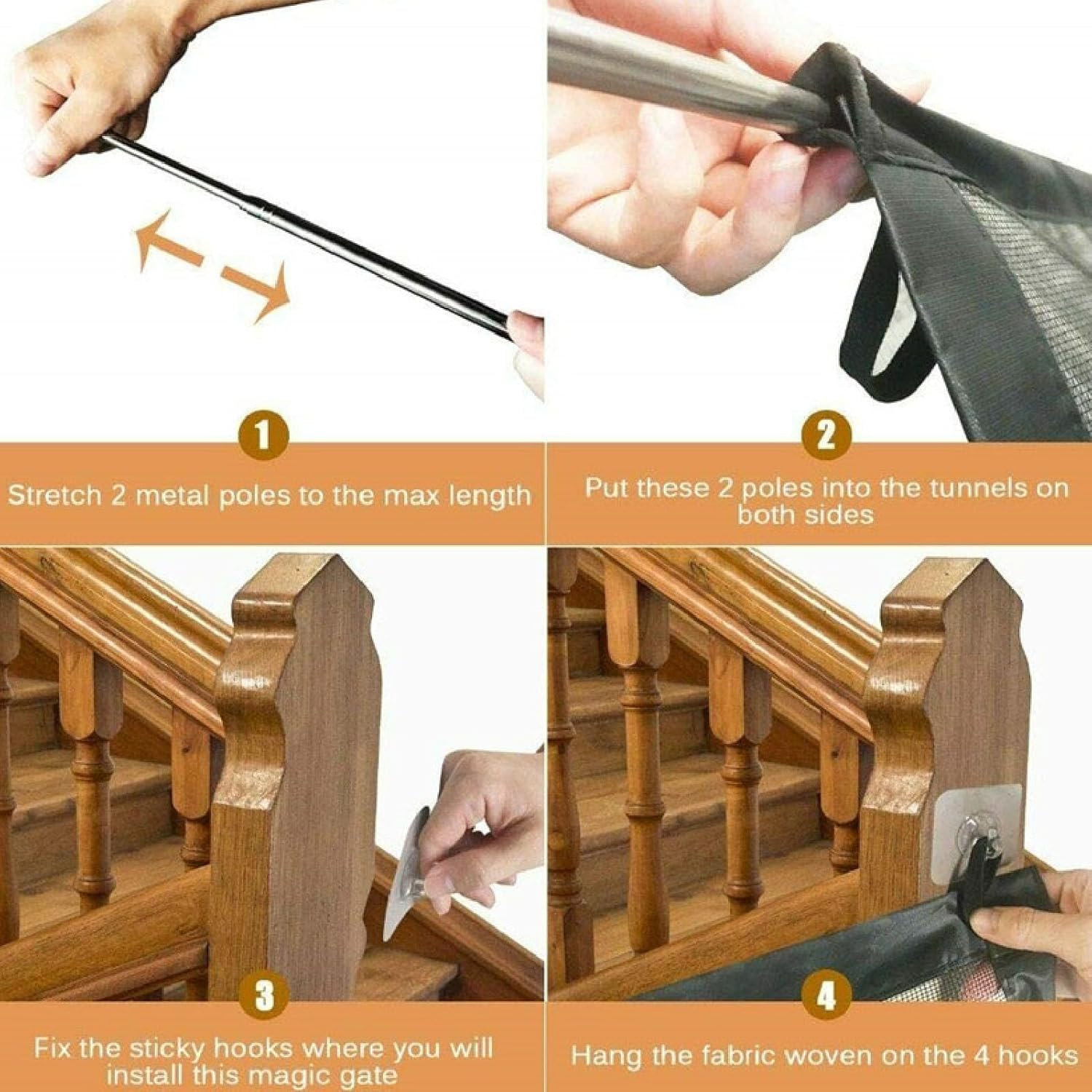 1

Stretch 2 metal poles to the max length

2

Put these 2 poles into the tunnels on both sides

3

Fix the sticky hooks where you will install this magic gate

4

Hang the fabric woven on the 4 hooks