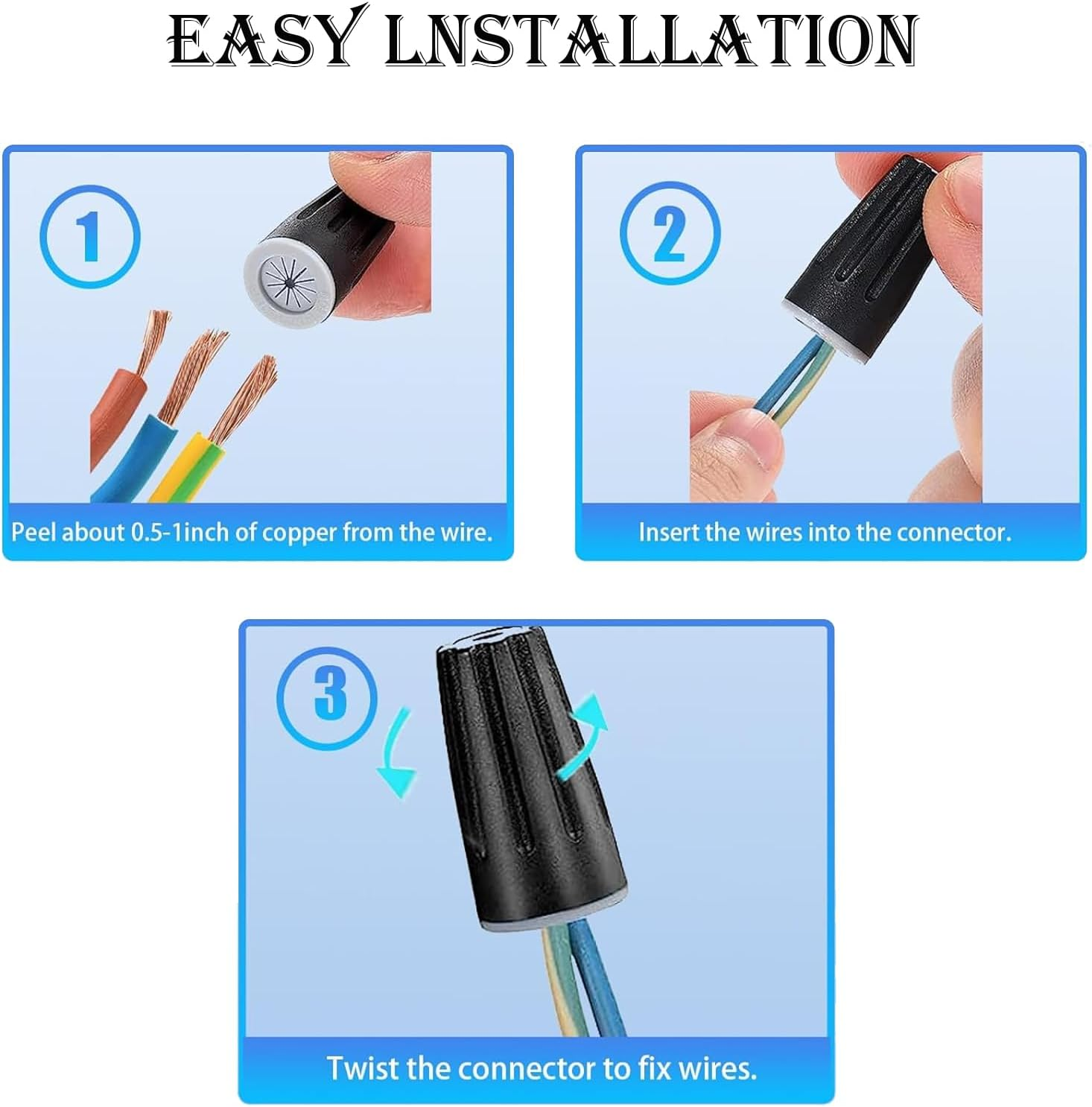 EASY LNSTALLATION

1

Peel about 0.5-1inch of copper from the wire.

2

Insert the wires into the connector.

3

Twist the connector to fix wires.