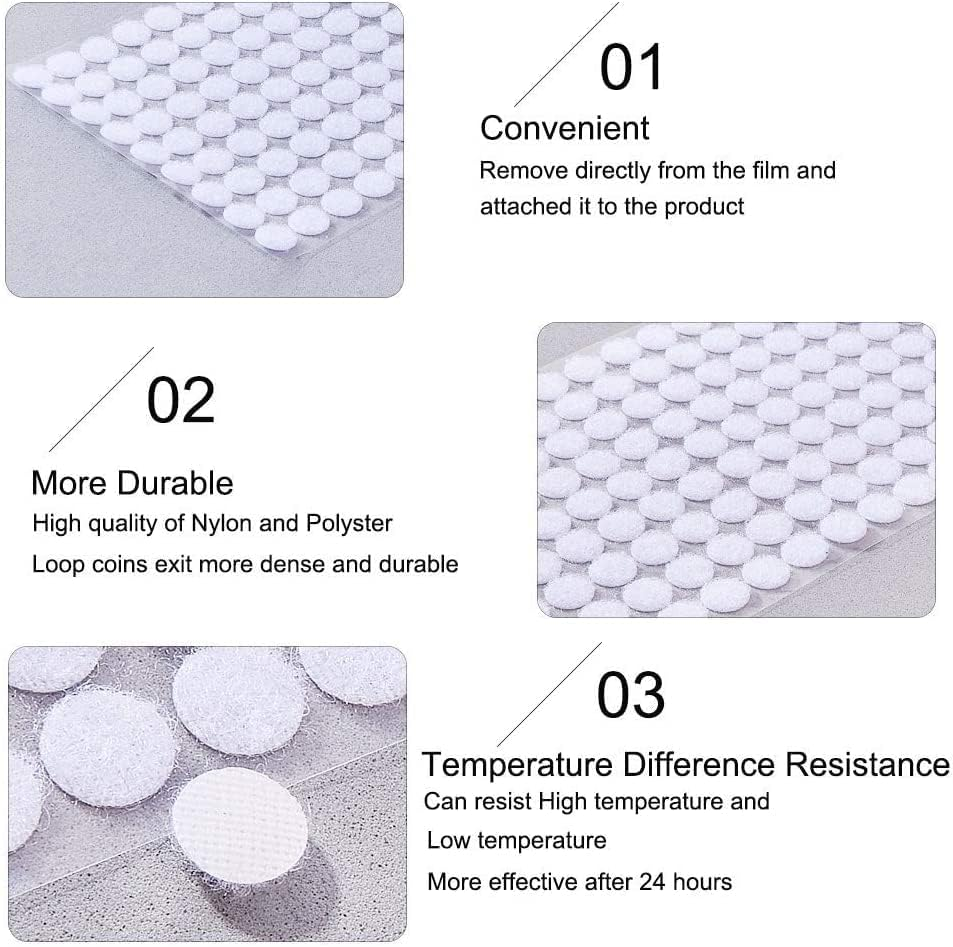 01

Convenient

Remove directly from the film and attached it to the product

02

More Durable

High quality of Nylon and Polyster

Loop coins exit more dense and durable

03

Temperature Difference Resistance

Can resist High temperature and

Low temperature

More effective after 24 hours