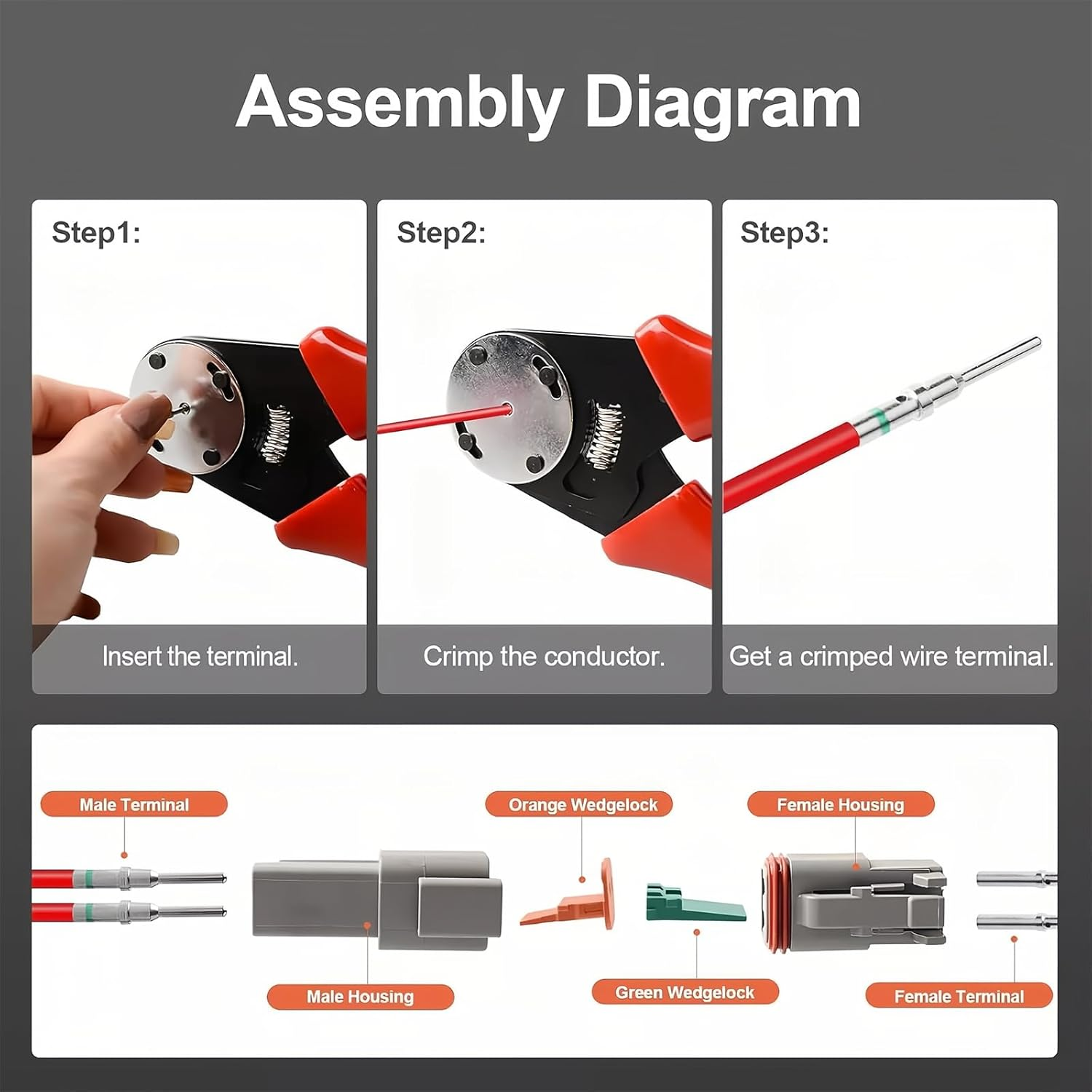 Assembly Diagram

Step1:

Insert the terminal.

Step2:

Crimp the conductor.

Step3:

Get a crimped wire terminal.

Male Terminal

Orange Wedgelock

Female Housing

Male Housing

Green Wedgelock

Female Terminal