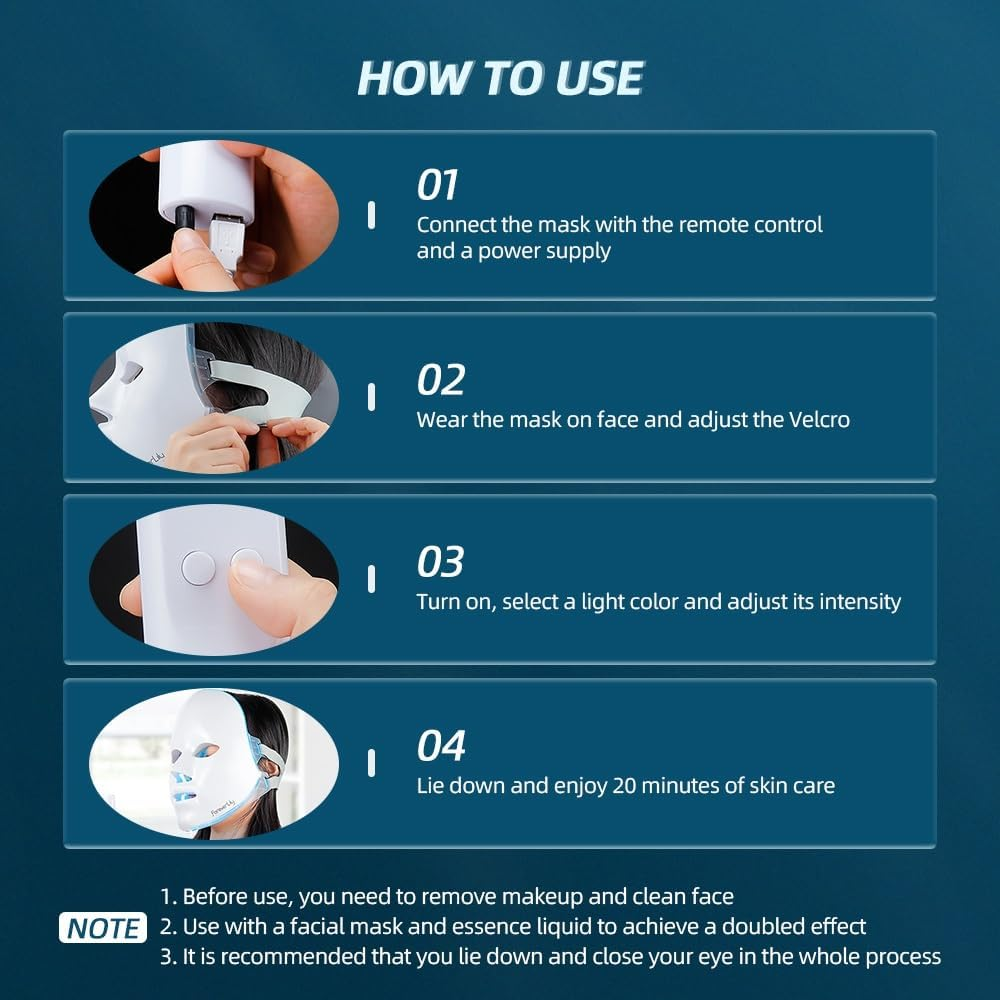 HOW TO USE

01
Connect the mask with the remote control and a power supply

02
Wear the mask on face and adjust the Velcro

03
Turn on, select a light color and adjust its intensity

04
Lie down and enjoy 20 minutes of skin care

NOTE
1. Before use, you need to remove makeup and clean face
2. Use with a facial mask and essence liquid to achieve a doubled effect
3. It is recommended that you lie down and close your eye in the whole process