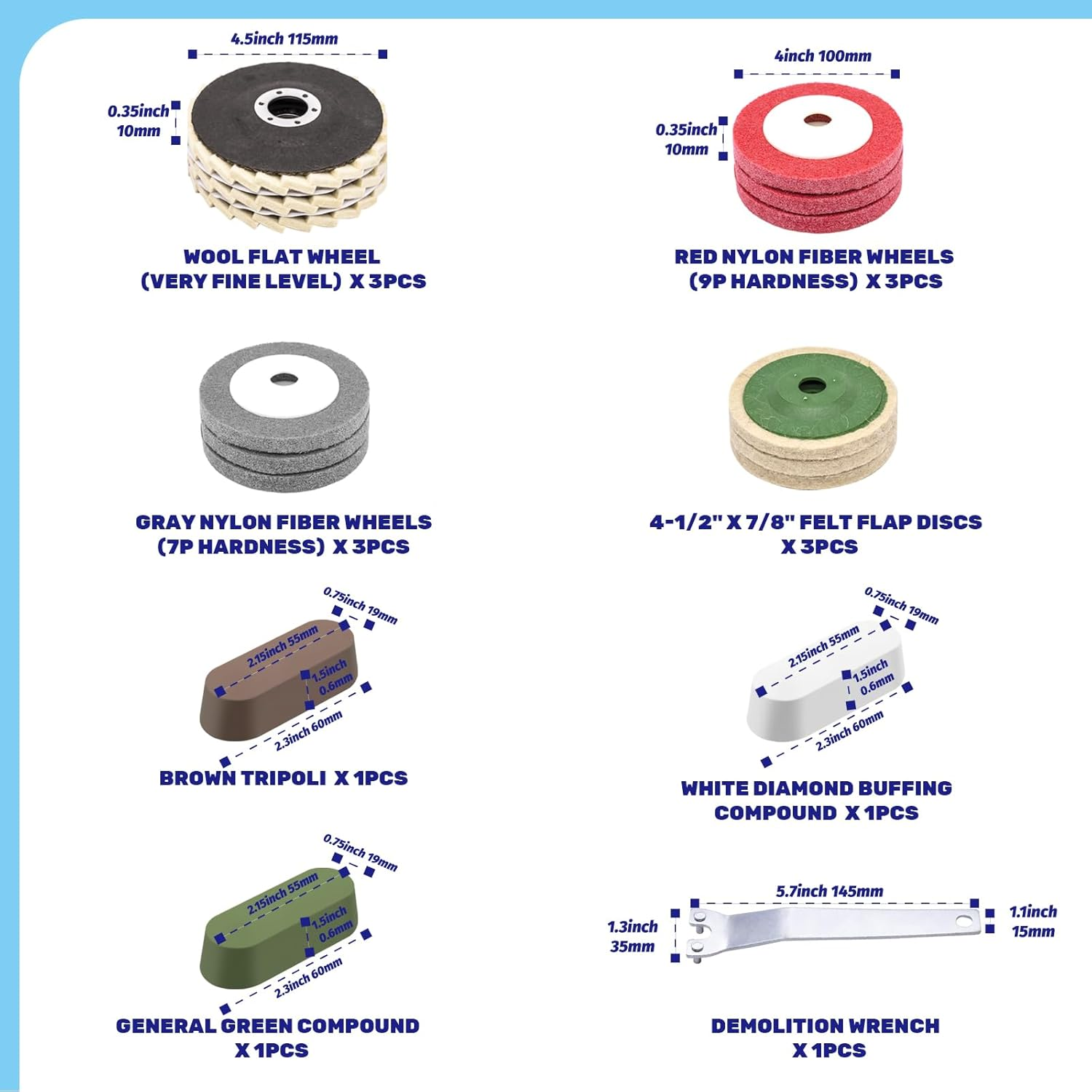 4.5inch 115mm

0.35inch
10mm

WOOL FLAT WHEEL
(VERY FINE LEVEL) X 3PCS

4inch 100mm

0.35inch
10mm

RED NYLON FIBER WHEELS
(9P HARDNESS) X 3PCS

GRAY NYLON FIBER WHEELS
(7P HARDNESS) X 3PCS

4-1/2" X 7/8" FELT FLAP DISCS
X 3PCS

0.75inch 19mm
2.15inch 55mm
1.5inch
0.6mm
2.3inch 60mm

BROWN TRIPOLI X 1PCS

0.75inch 19mm
2.15inch 55mm
1.5inch
0.6mm
2.3inch 60mm

WHITE DIAMOND BUFFING
COMPOUND X 1PCS

0.75inch 19mm
2.15inch 55mm
1.5inch
0.6mm
2.3inch 60mm

GENERAL GREEN COMPOUND
X 1PCS

5.7inch 145mm
1.3inch
35mm
1.1inch
15mm

DEMOLITION WRENCH
X 1PCS