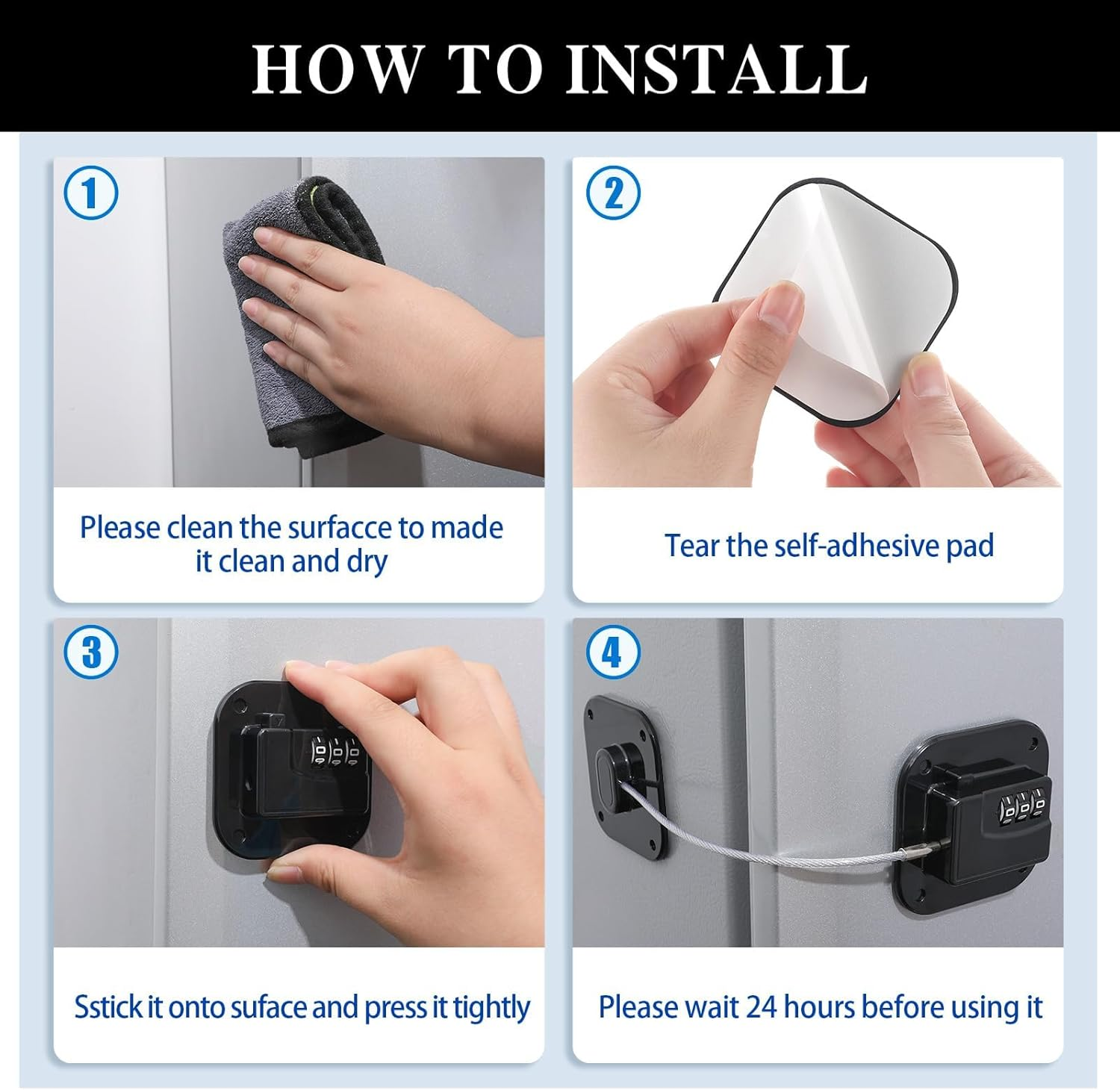 HOW TO INSTALL

1

Please clean the surfacce to made it clean and dry

2

Tear the self-adhesive pad

3

Sstick it onto suface and press it tightly

4

Please wait 24 hours before using it