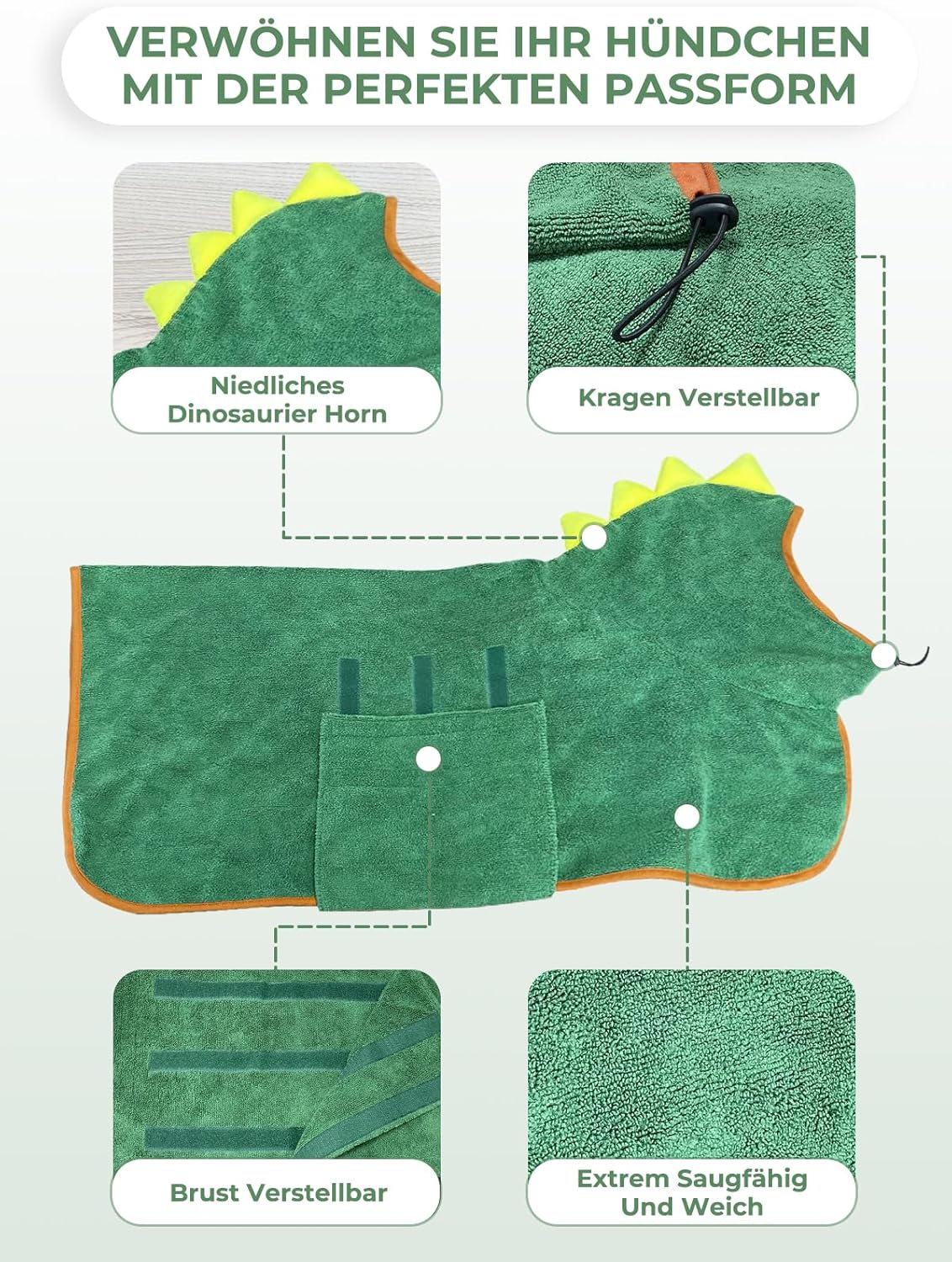 VERWÖHNEN SIE IHR HÜNDCHEN MIT DER PERFEKTEN PASSFORM

Niedliches Dinosaurier Horn

Kragen Verstellbar

Brust Verstellbar

Extrem Saugfähig Und Weich