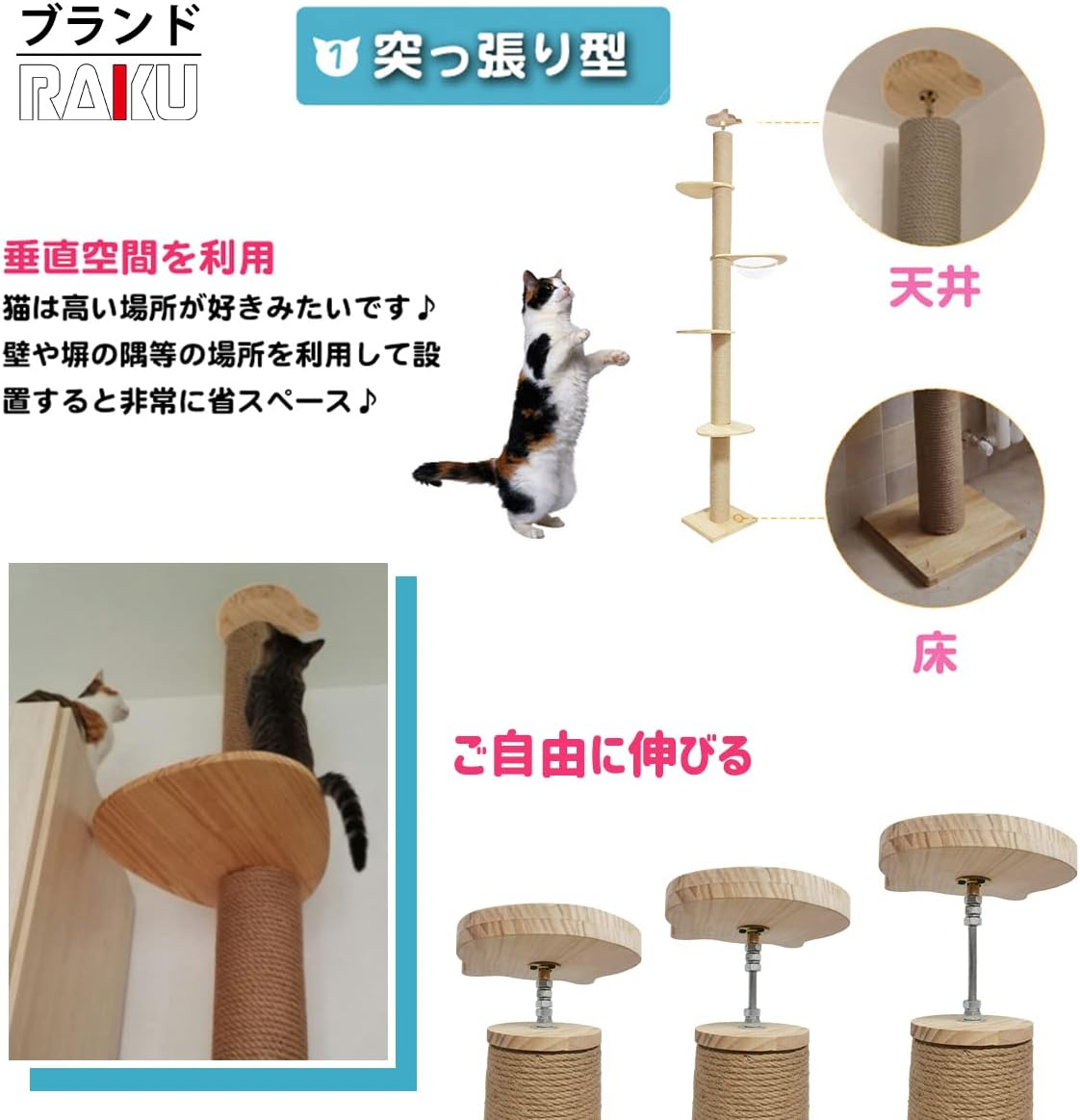 ブランド
RAKU

1 突っ張り型

垂直空間を利用
猫は高い場所が好きみたいです♪
壁や塀の隅等の場所を利用して設置すると非常に省スペース♪

天井

床

ご自由に伸びる