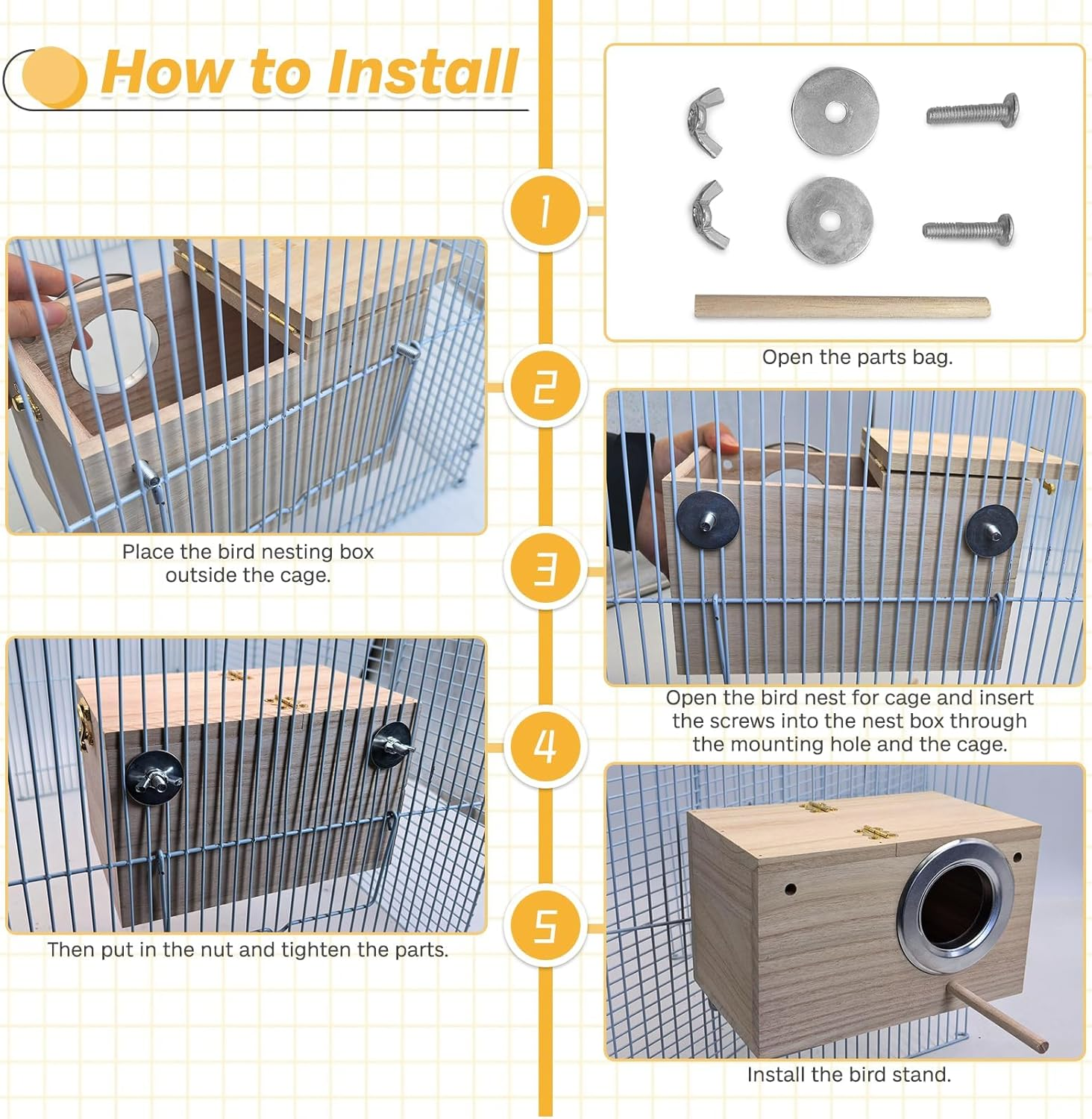 How to Install

1

Open the parts bag.

2

Place the bird nesting box outside the cage.

3

Open the bird nest for cage and insert the screws into the nest box through the mounting hole and the cage.

4

Then put in the nut and tighten the parts.

5

Install the bird stand.