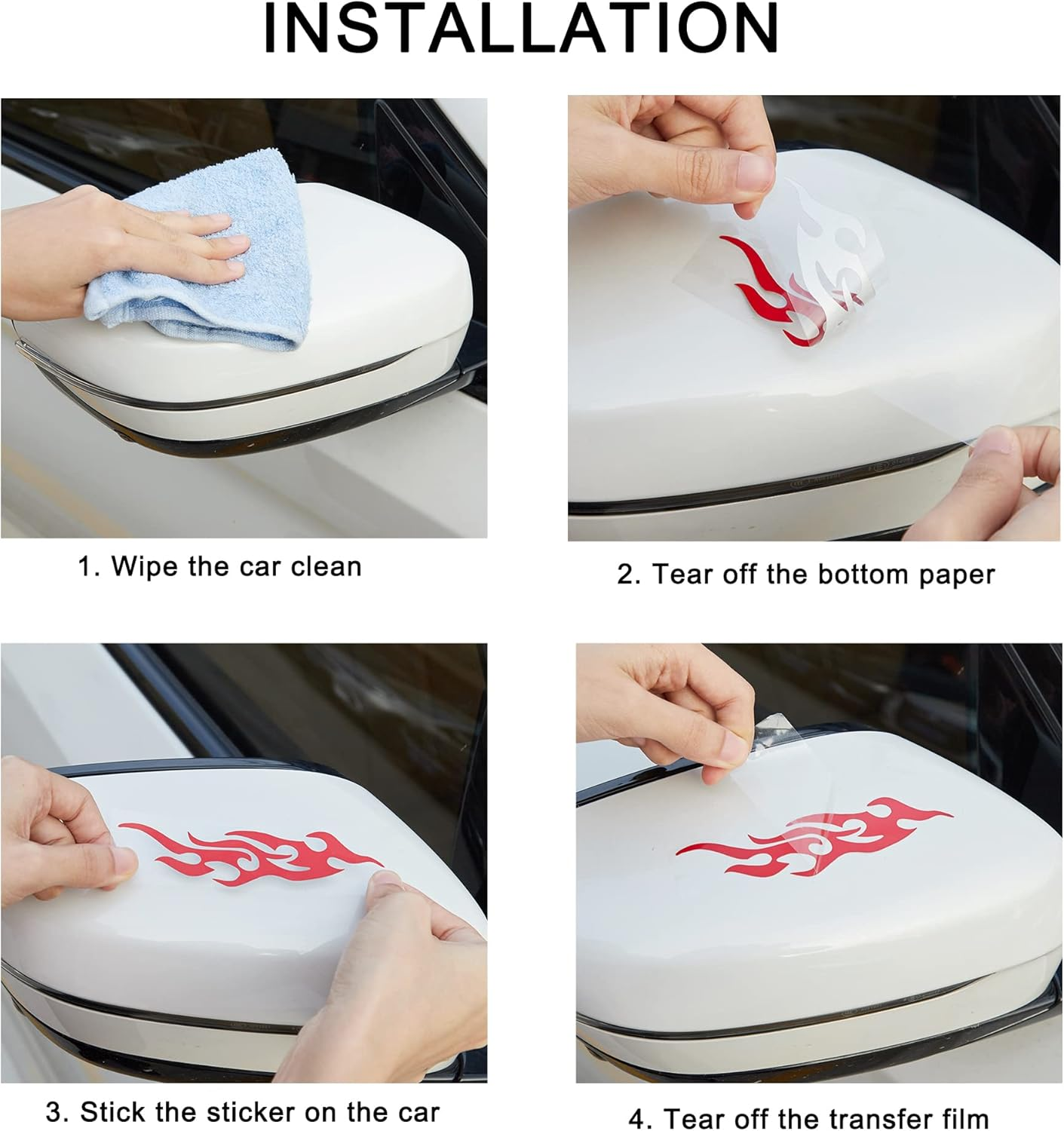 INSTALLATION

1. Wipe the car clean

2. Tear off the bottom paper

3. Stick the sticker on the car

4. Tear off the transfer film