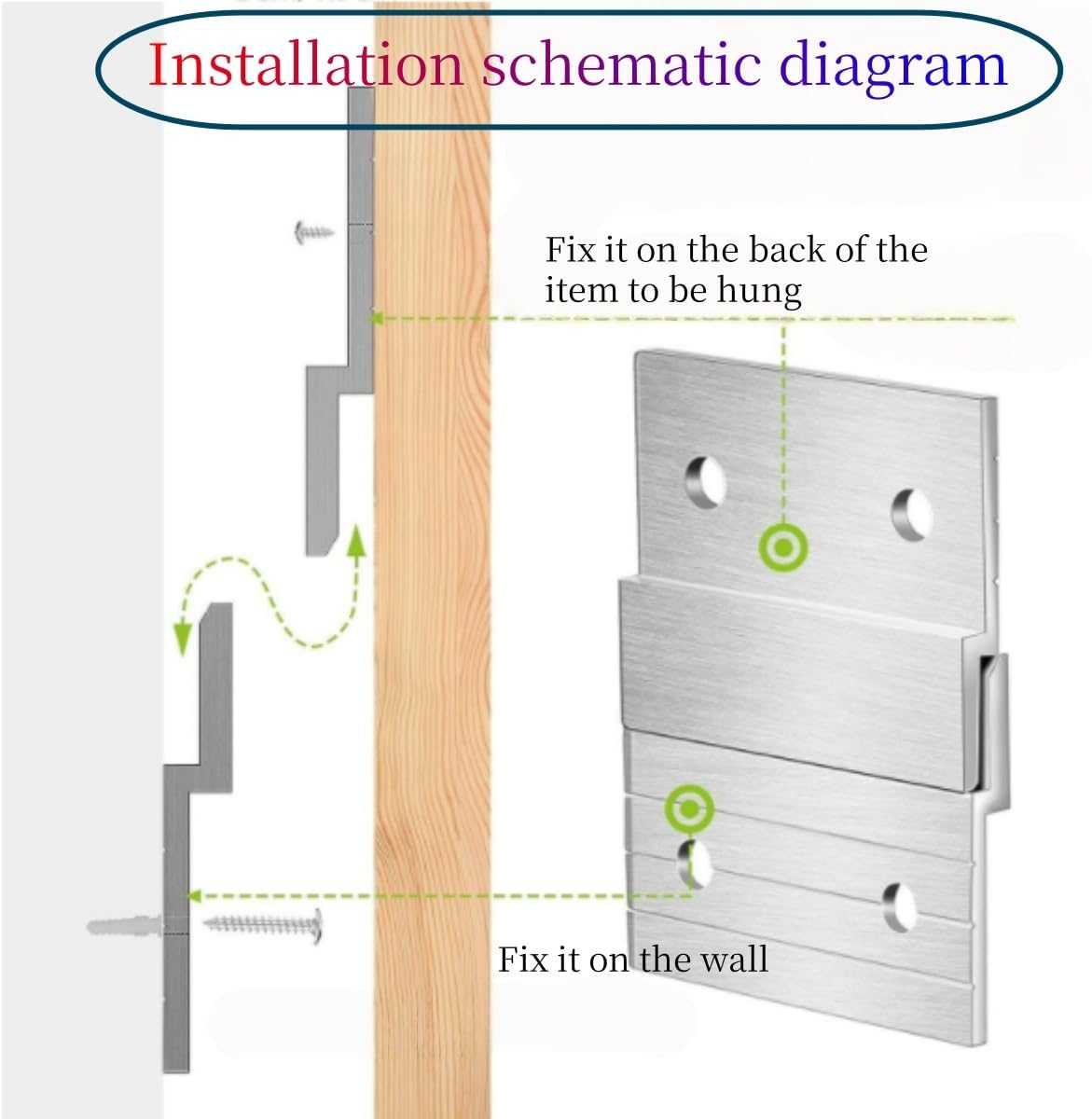 Installation schematic diagram

Fix it on the back of the item to be hung

Fix it on the wall