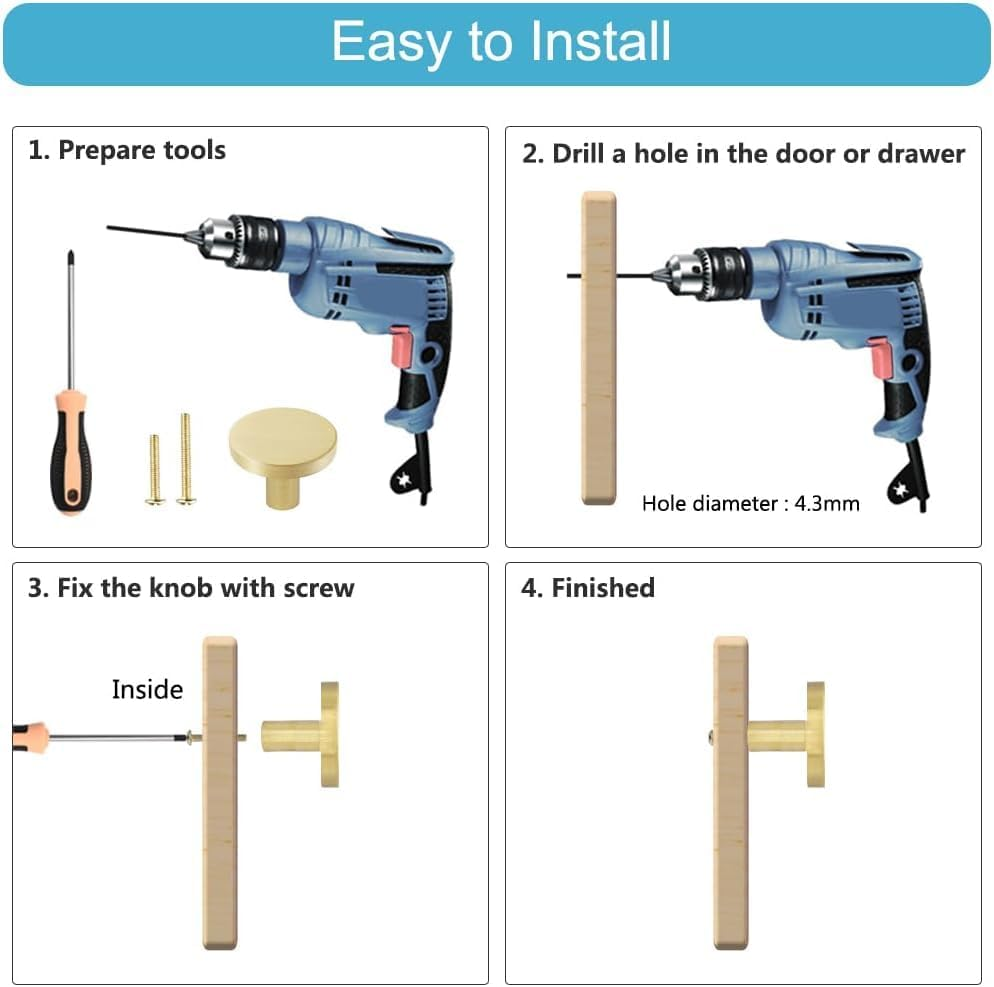 Easy to Install

1. Prepare tools

2. Drill a hole in the door or drawer

Hole diameter : 4.3mm

3. Fix the knob with screw

Inside

4. Finished