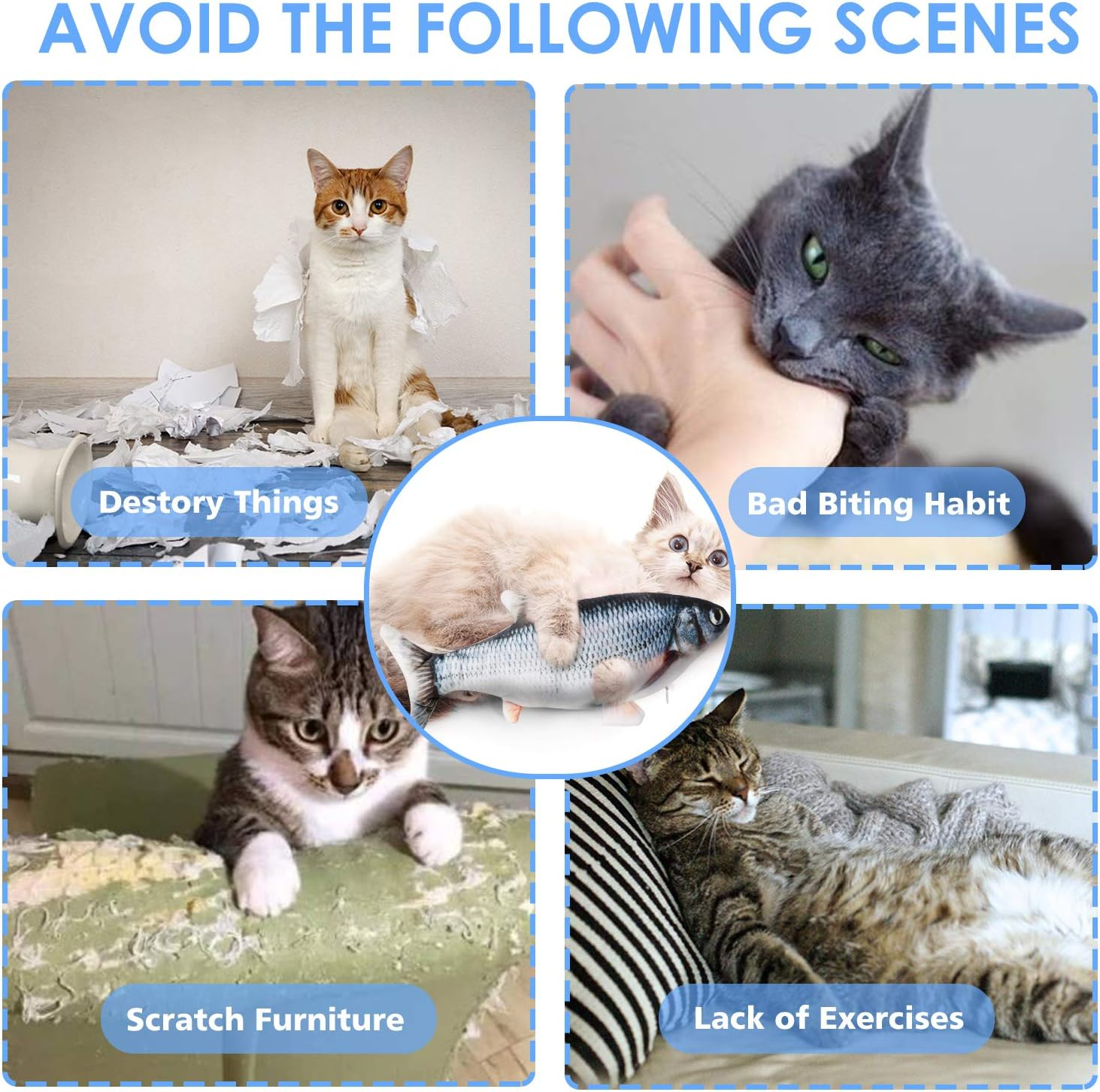 AVOID THE FOLLOWING SCENES

Destory Things

Bad Biting Habit

Scratch Furniture

Lack of Exercises