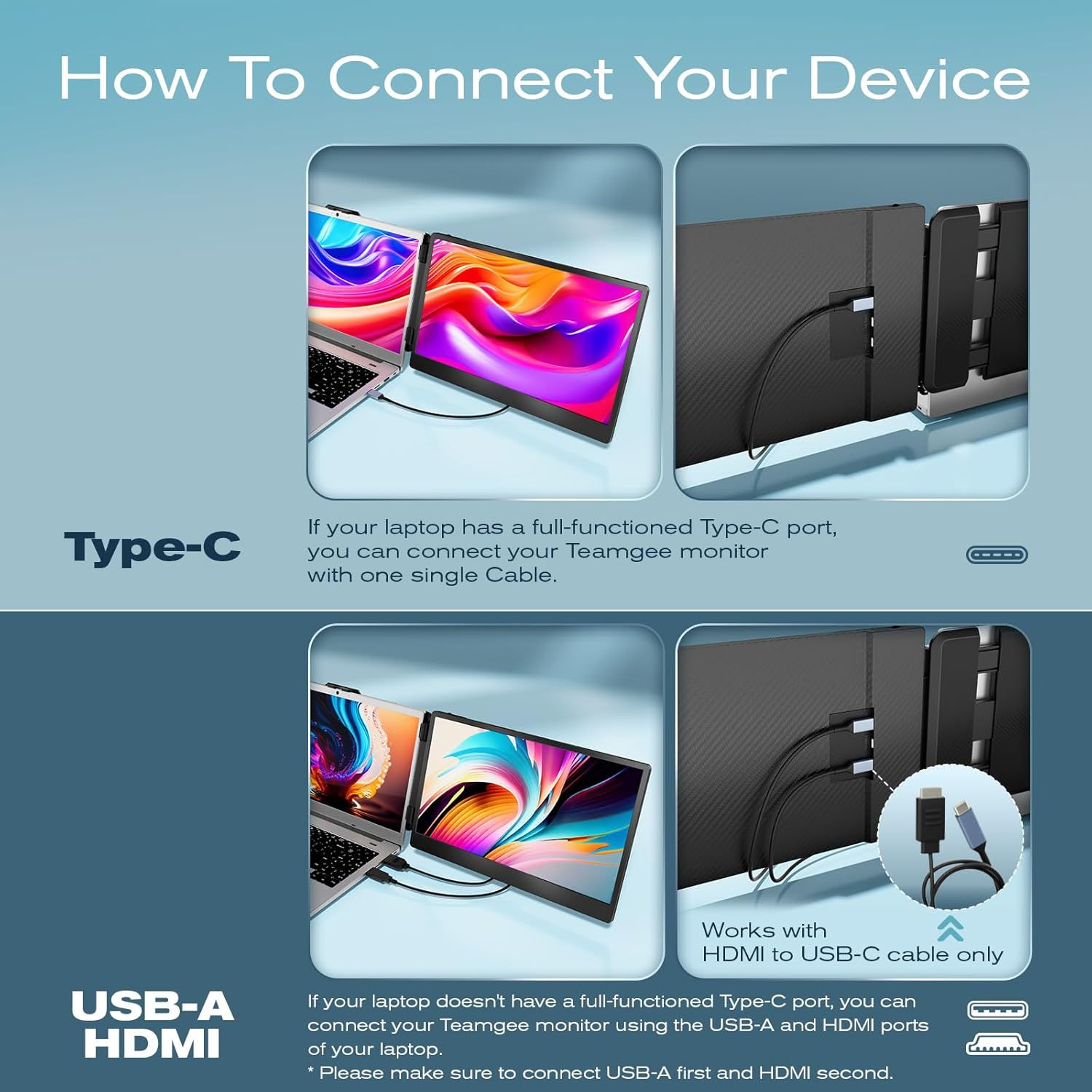 How To Connect Your Device

Type-C

If your laptop has a full-functioned Type-C port, you can connect your Teamgee monitor with one single Cable.

Works with HDMI to USB-C cable only

USB-A
HDMI

If your laptop doesn't have a full-functioned Type-C port, you can connect your Teamgee monitor using the USB-A and HDMI ports of your laptop.
* Please make sure to connect USB-A first and HDMI second.