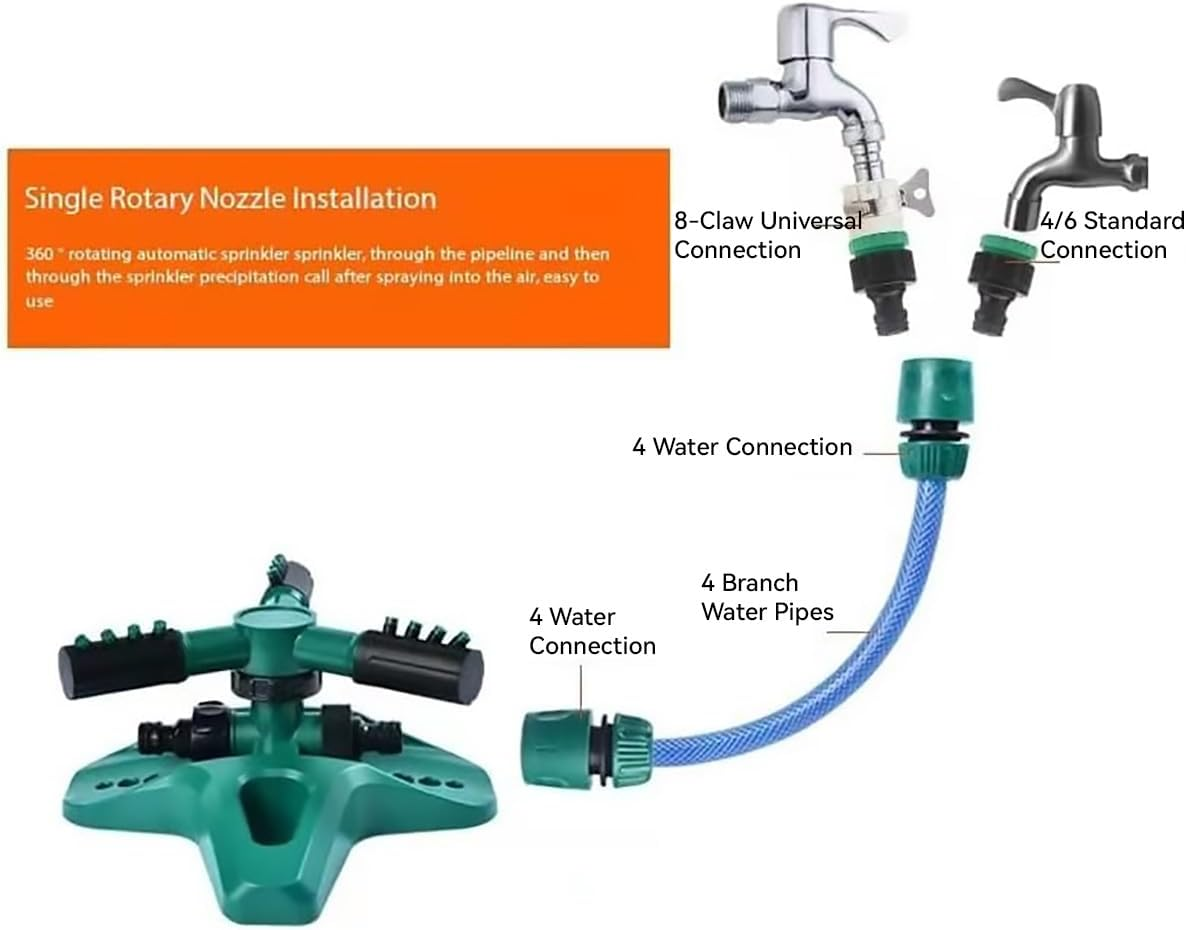 Single Rotary Nozzle Installation

360 ° rotating automatic sprinkler sprinkler, through the pipeline and then through the sprinkler precipitation call after spraying into the air, easy to use

8-Claw Universal Connection

4/6 Standard Connection

4 Water Connection

4 Branch Water Pipes

4 Water Connection