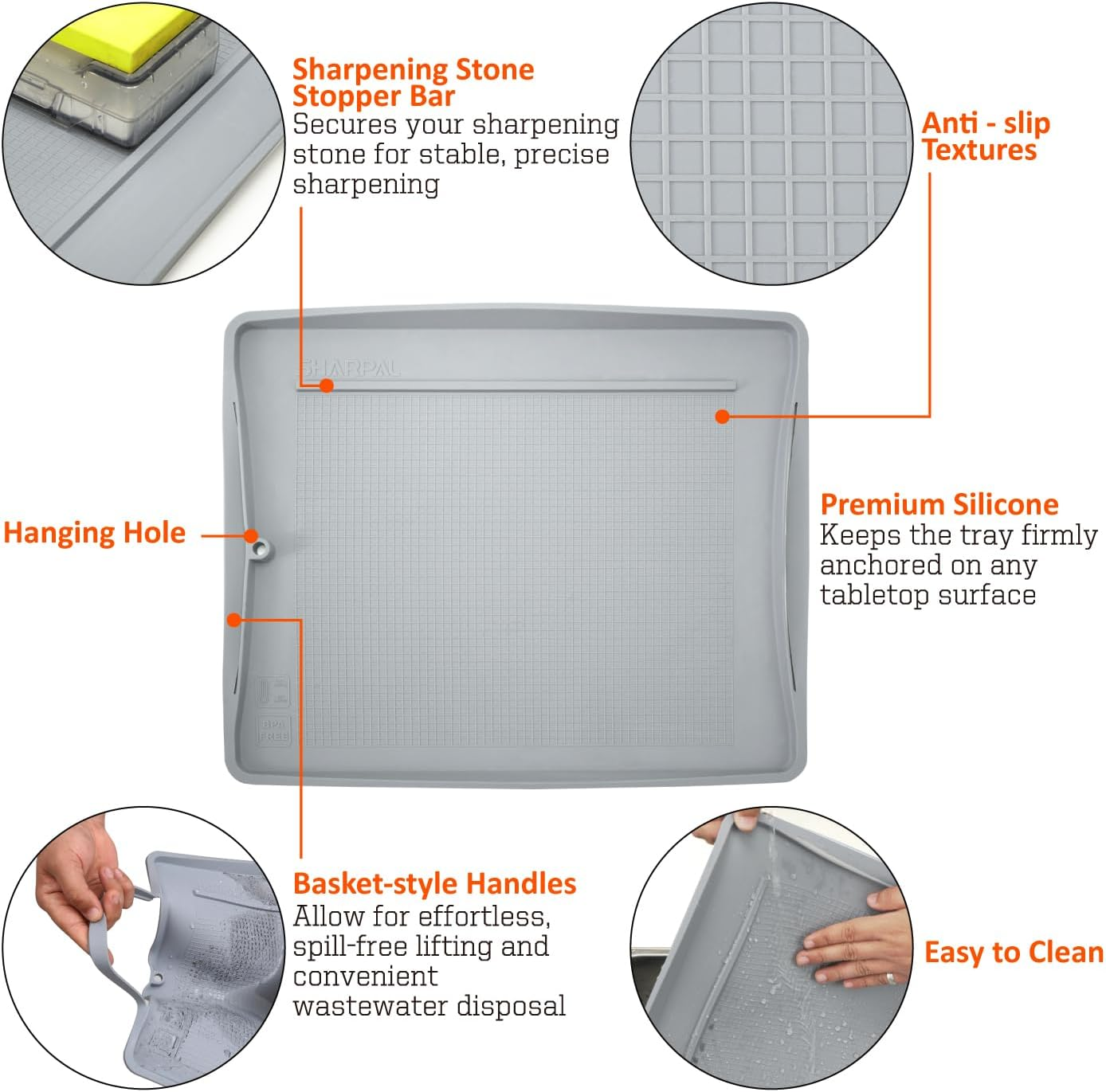 Sharpening Stone Stopper Bar
Secures your sharpening stone for stable, precise sharpening

Anti - slip Textures

SHARPAL

Hanging Hole

Premium Silicone
Keeps the tray firmly anchored on any tabletop surface

BPA FREE

Basket-style Handles
Allow for effortless, spill-free lifting and convenient wastewater disposal

Easy to Clean