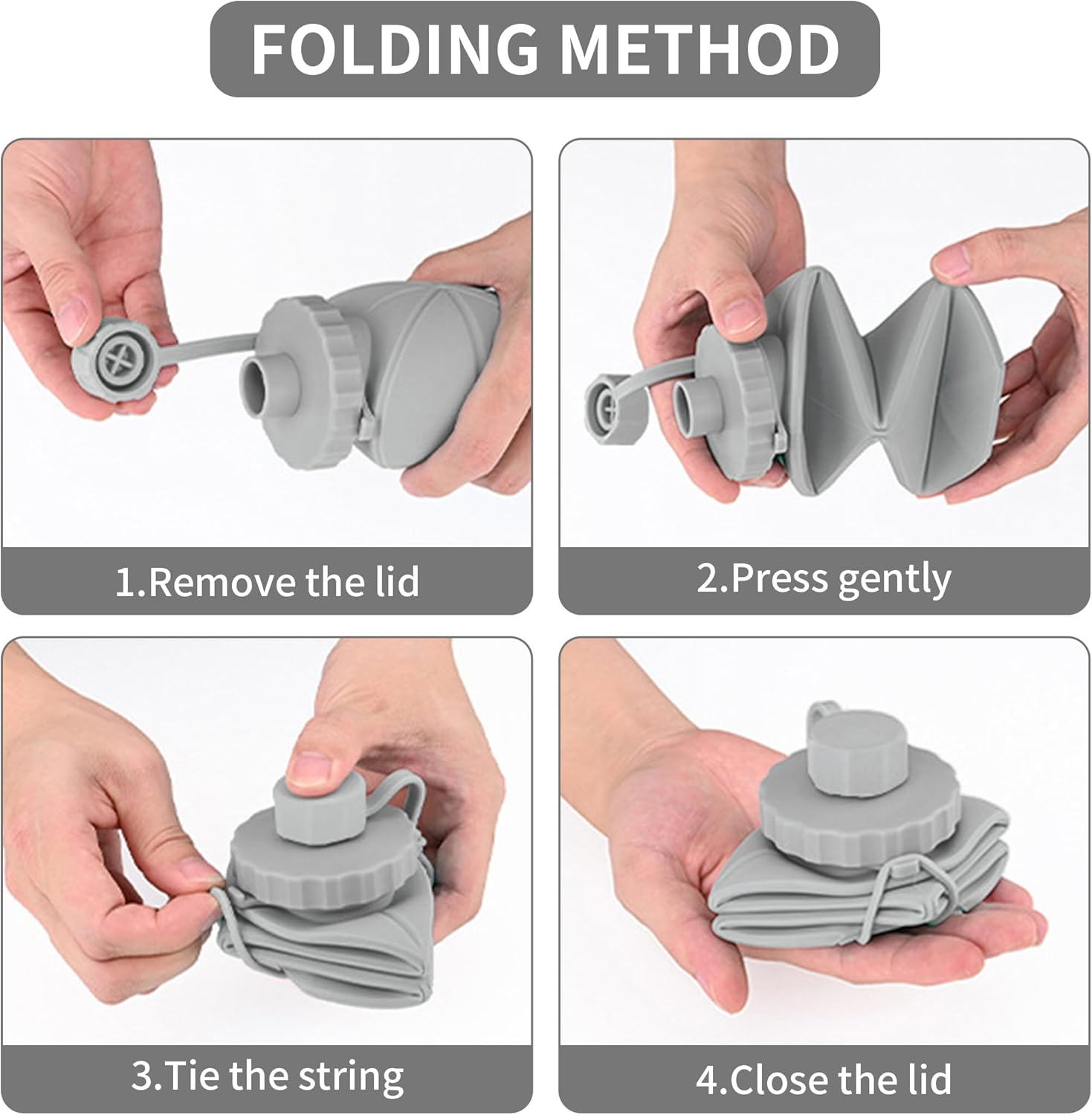 FOLDING METHOD

1.Remove the lid

2.Press gently

3.Tie the string

4.Close the lid