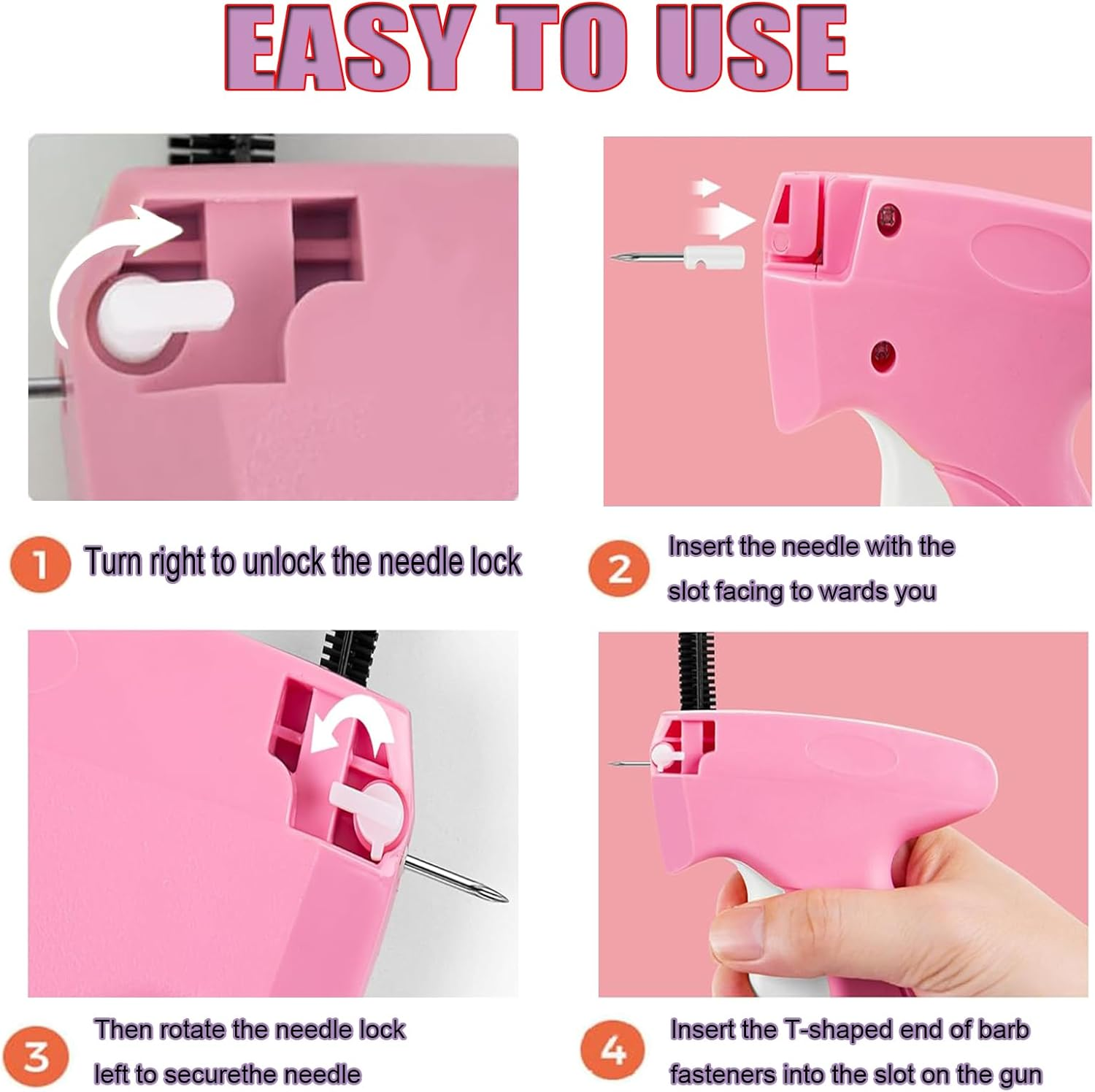 EASY TO USE

1 Turn right to unlock the needle lock

2 Insert the needle with the slot facing to wards you

3 Then rotate the needle lock left to securethe needle

4 Insert the T-shaped end of barb fasteners into the slot on the gun