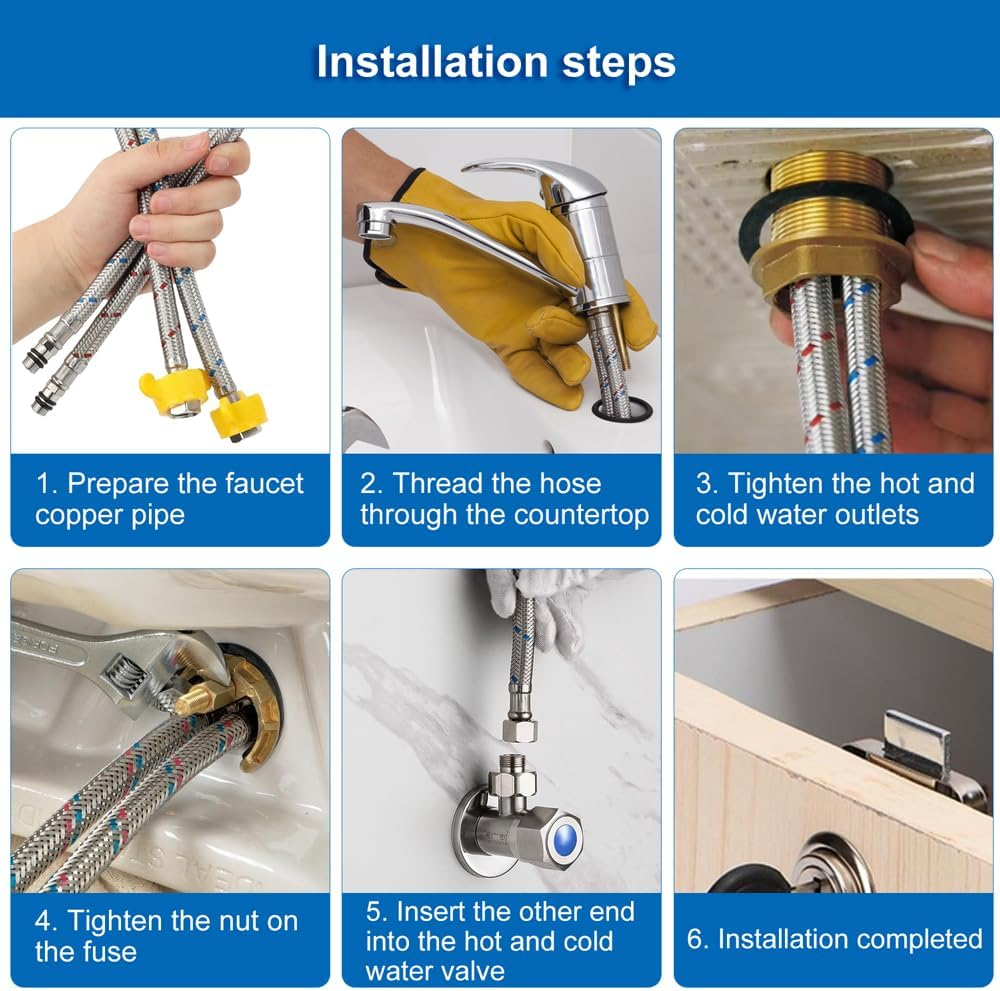 Installation steps

1. Prepare the faucet copper pipe

2. Thread the hose through the countertop

3. Tighten the hot and cold water outlets

4. Tighten the nut on the fuse

5. Insert the other end into the hot and cold water valve

6. Installation completed