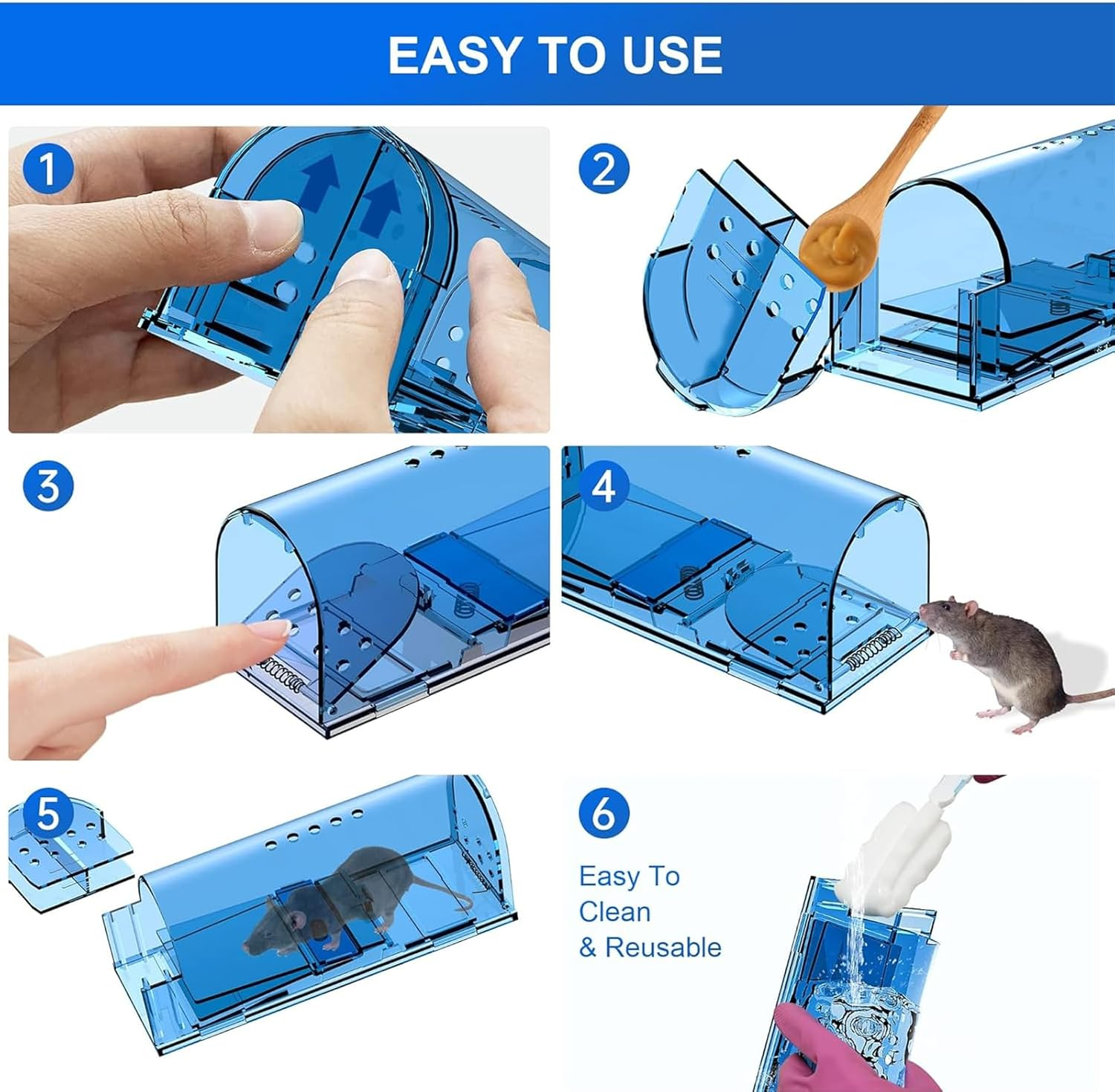 EASY TO USE

1

2

3

4

5

6

Easy To Clean & Reusable