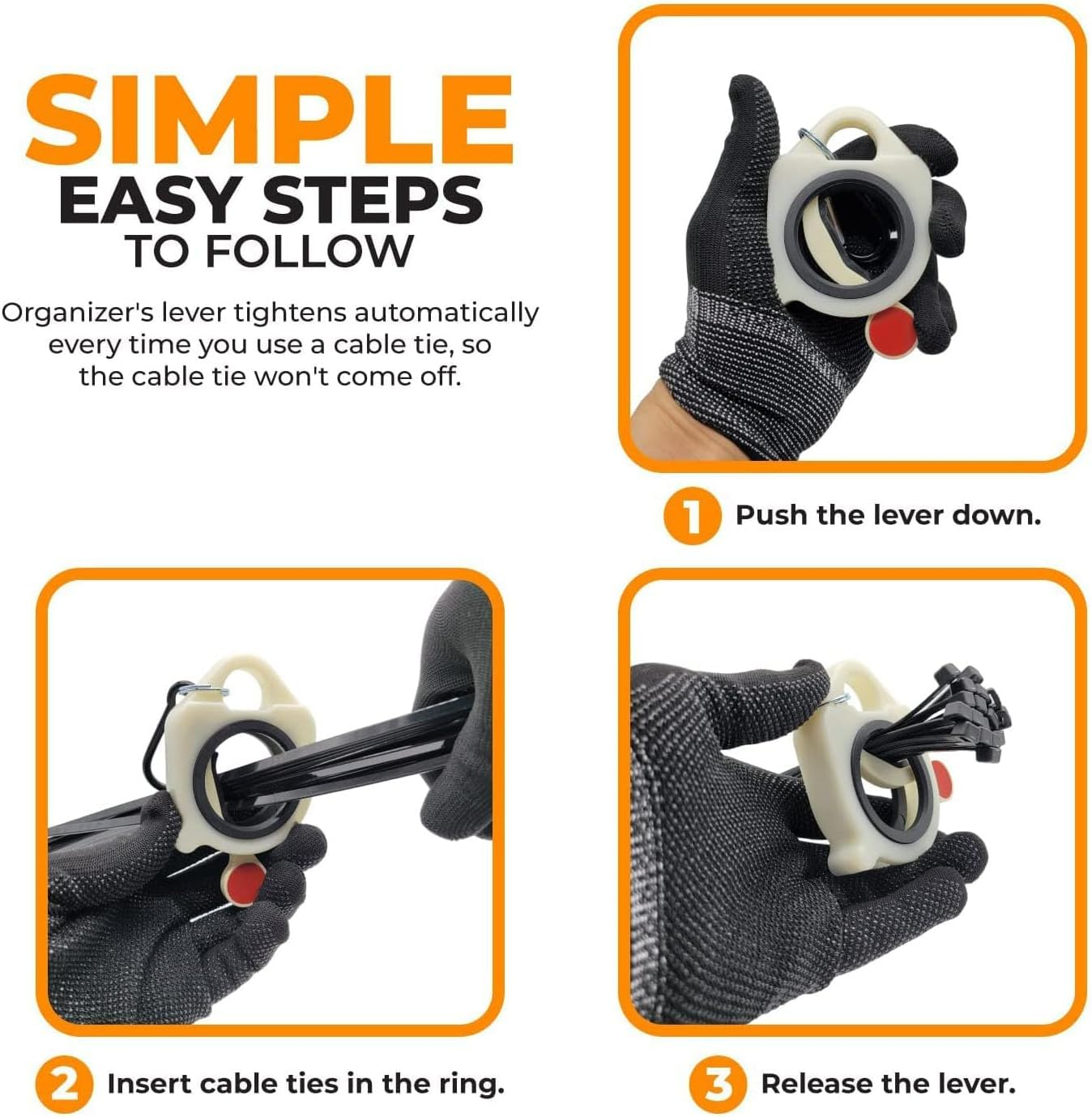 SIMPLE
EASY STEPS
TO FOLLOW

Organizer's lever tightens automatically every time you use a cable tie, so the cable tie won't come off.

1 Push the lever down.

2 Insert cable ties in the ring.

3 Release the lever.