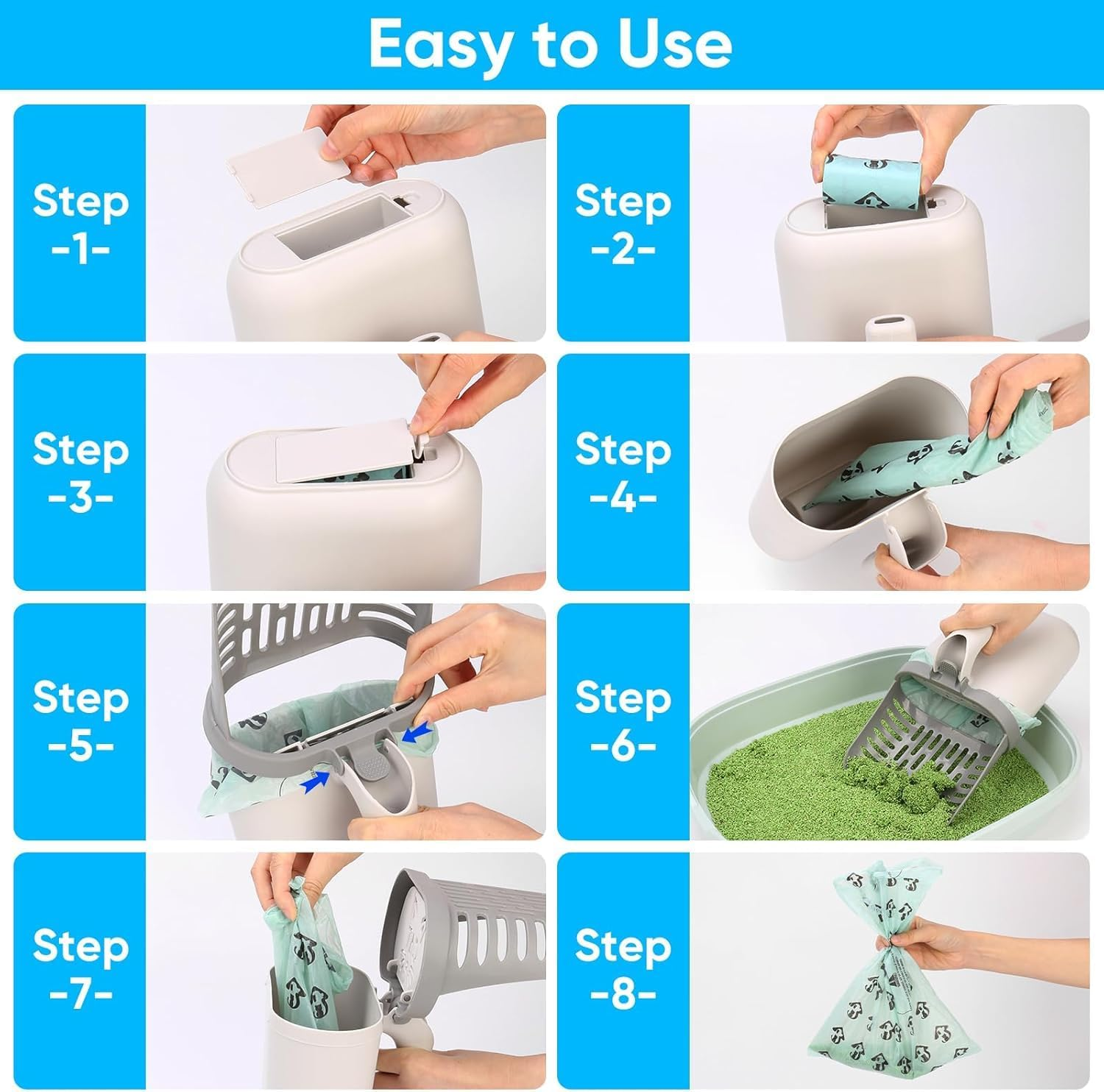 Easy to Use

Step -1-

Step -2-

Step -3-

Step -4-

Step -5-

Step -6-

Step -7-

Step -8-