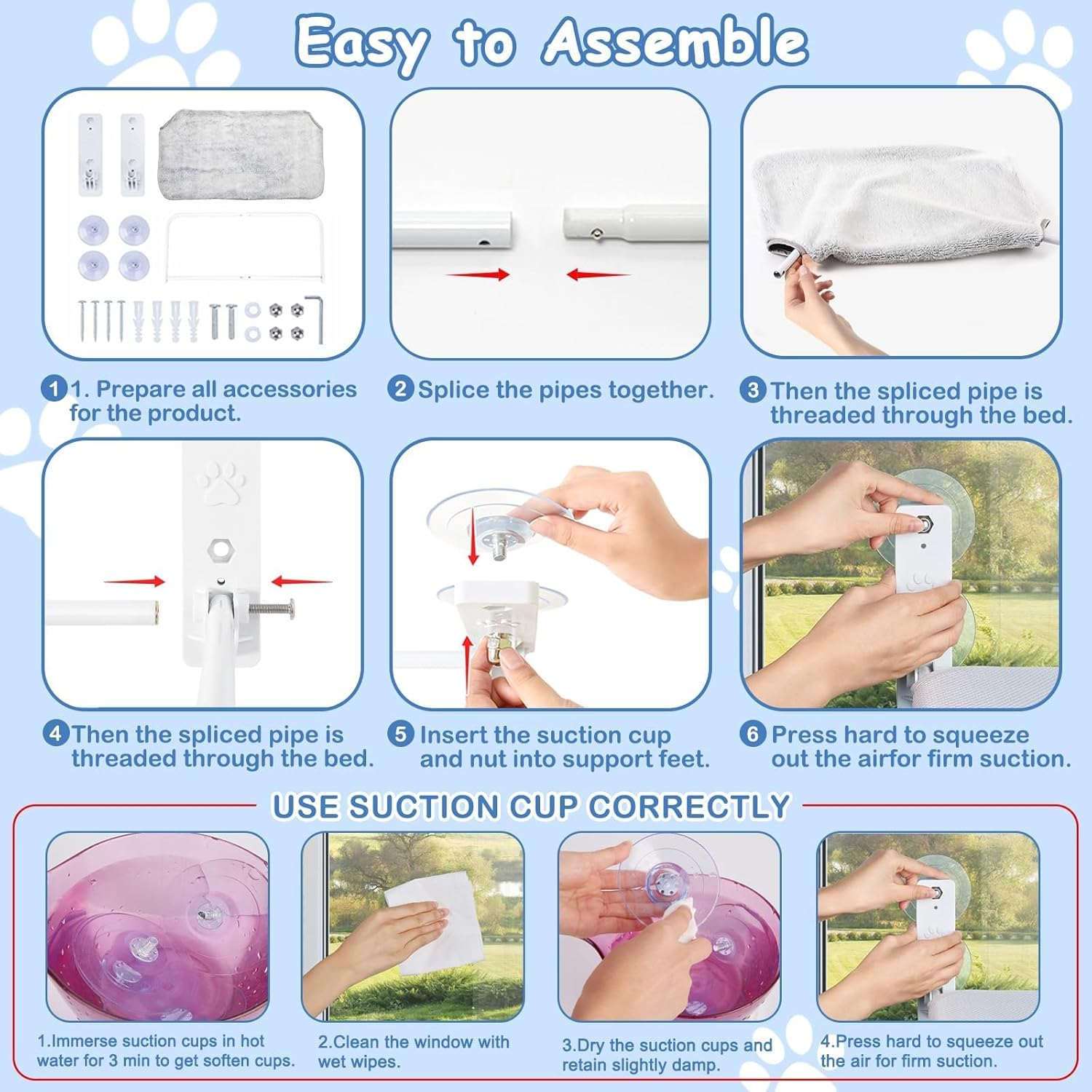 Easy to Assemble

1 1. Prepare all accessories for the product.

2 Splice the pipes together.

3 Then the spliced pipe is threaded through the bed.

4 Then the spliced pipe is threaded through the bed.

5 Insert the suction cup and nut into support feet.

6 Press hard to squeeze out the airfor firm suction.

USE SUCTION CUP CORRECTLY

1.Immerse suction cups in hot water for 3 min to get soften cups.

2.Clean the window with wet wipes.

3.Dry the suction cups and retain slightly damp.

4.Press hard to squeeze out the air for firm suction.