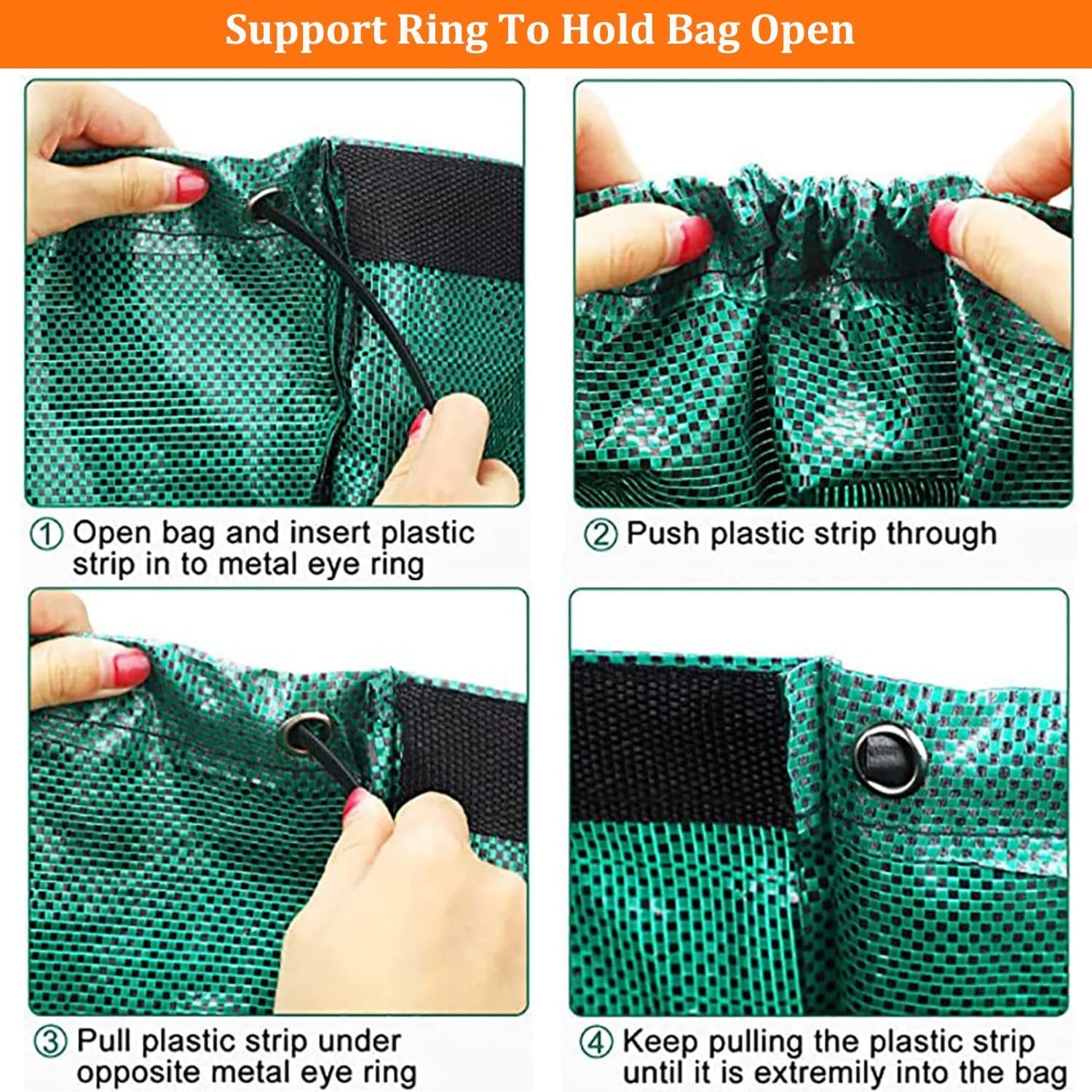 Support Ring To Hold Bag Open

① Open bag and insert plastic strip in to metal eye ring

② Push plastic strip through

③ Pull plastic strip under opposite metal eye ring

④ Keep pulling the plastic strip until it is extremily into the bag