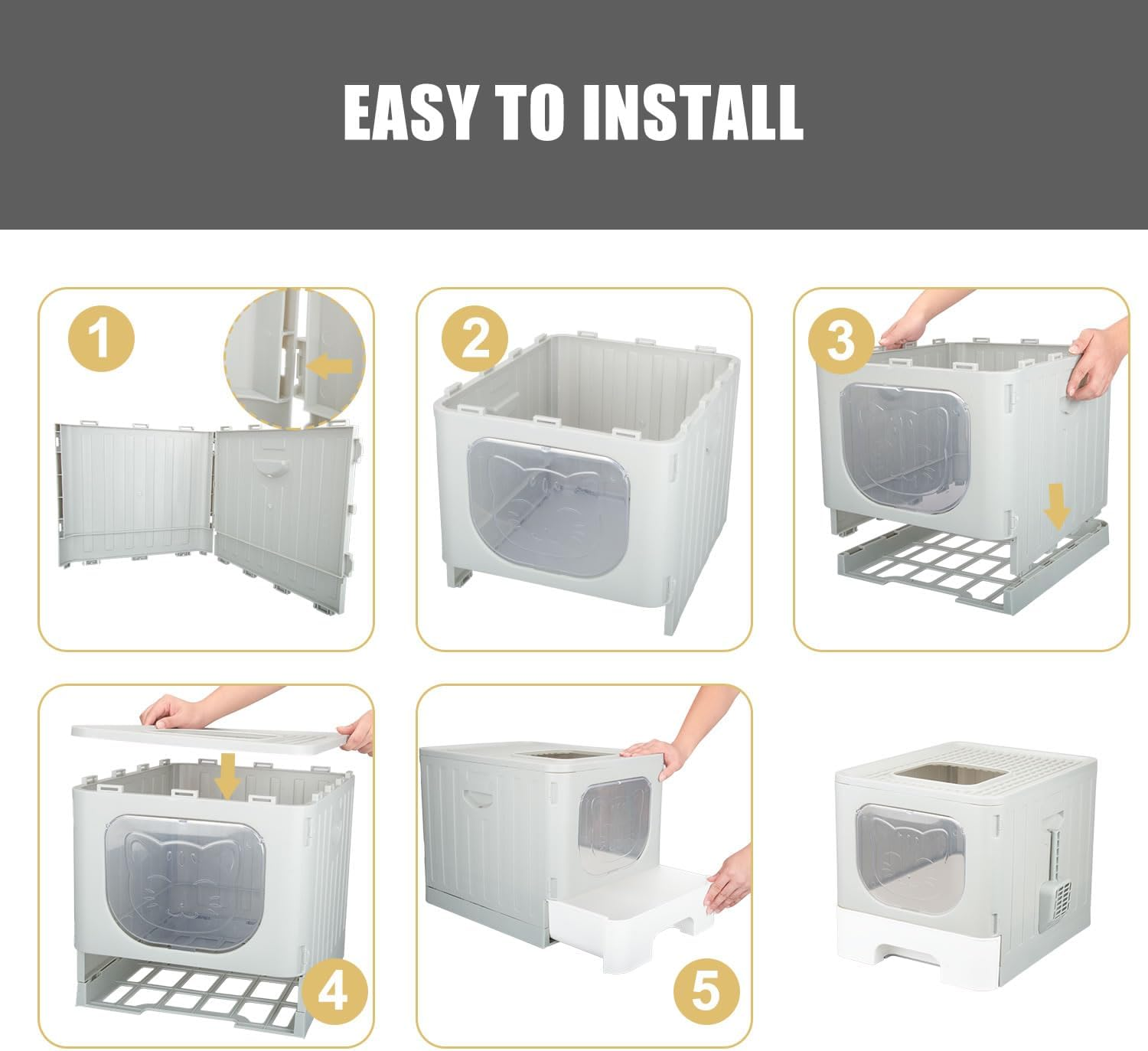 EASY TO INSTALL

1

2

3

4

5