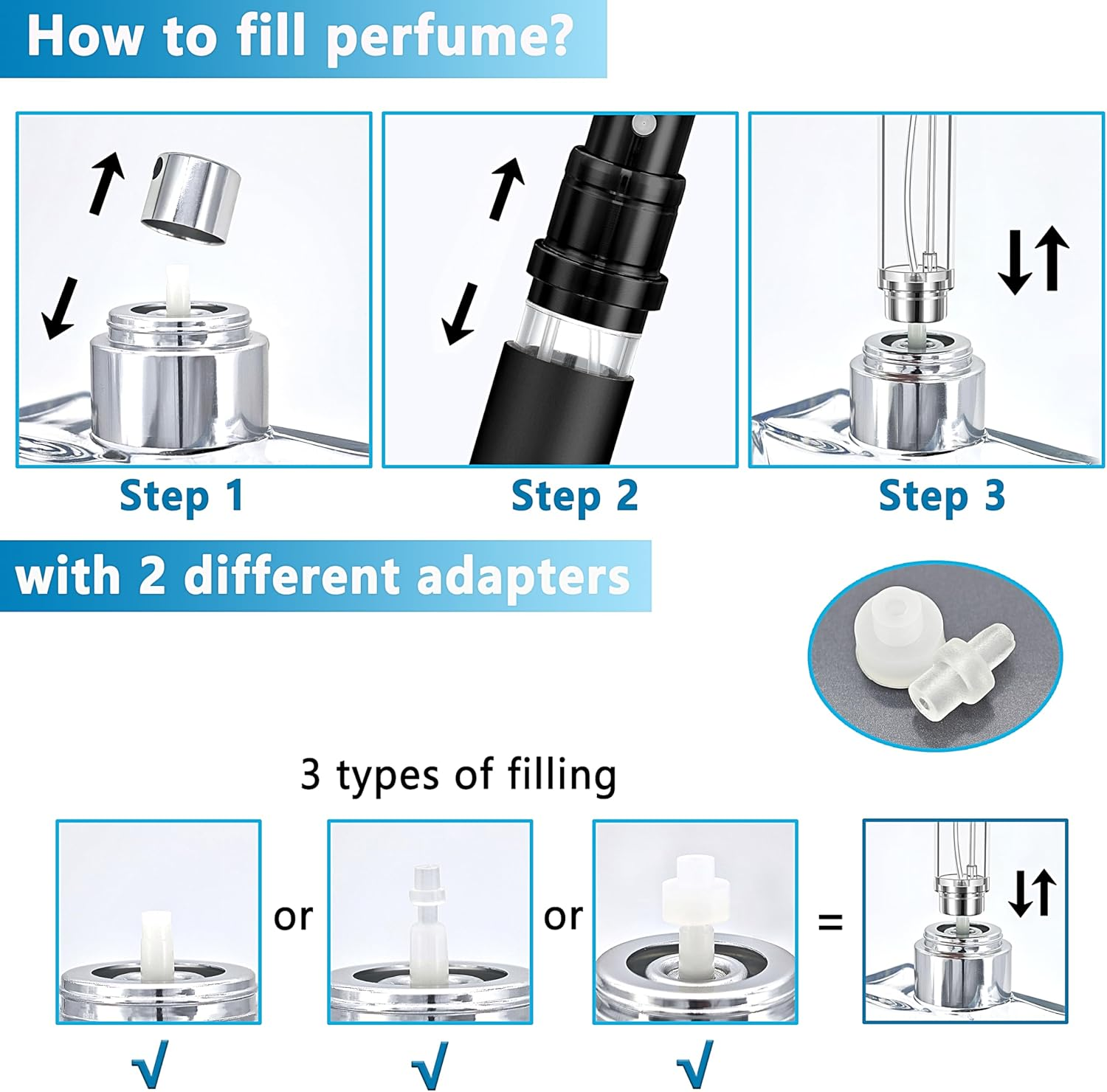 How to fill perfume?

Step 1

Step 2

Step 3

with 2 different adapters

3 types of filling

or

or

=

√

√

√