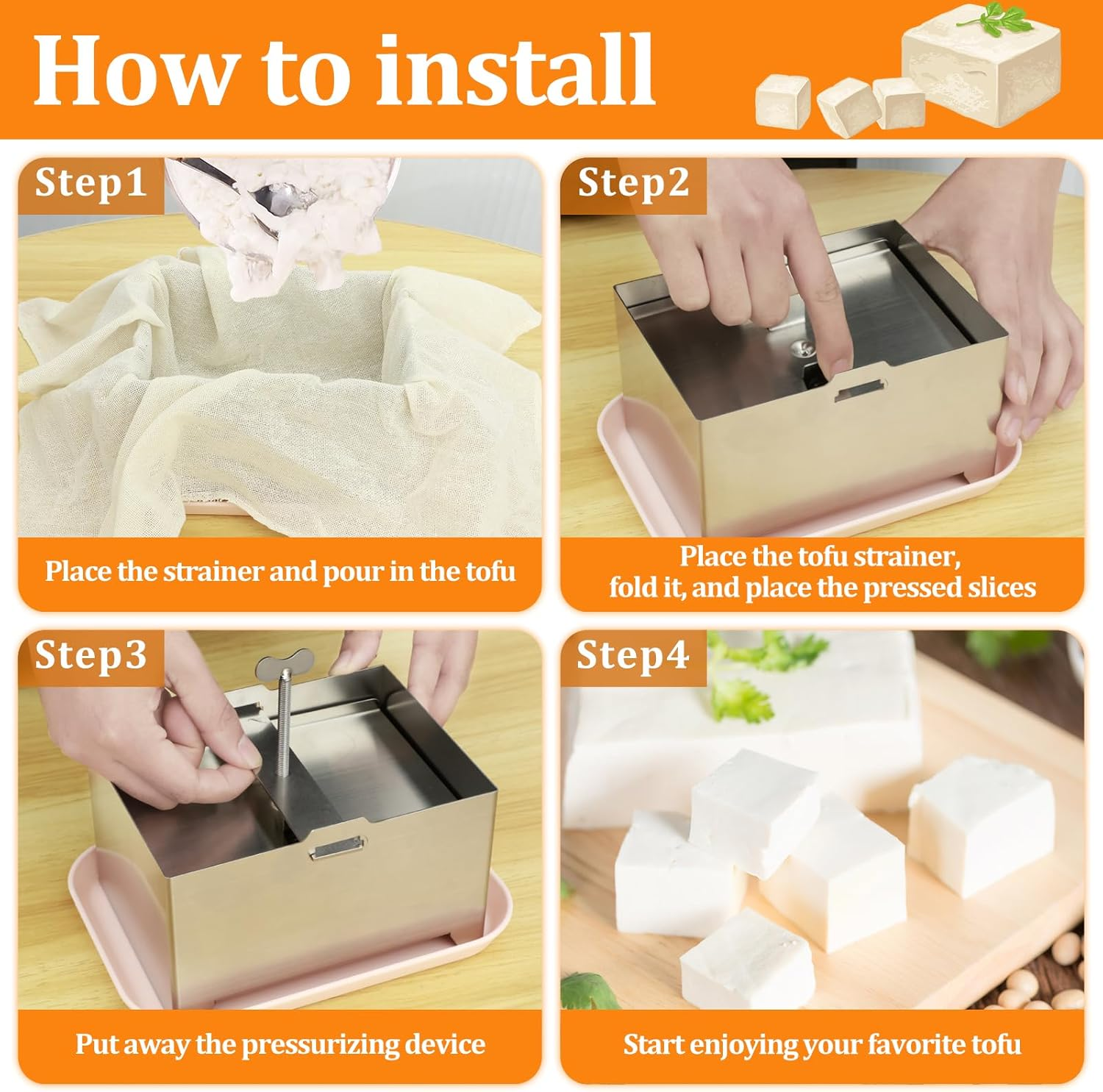 How to install

Step1

Place the strainer and pour in the tofu

Step2

Place the tofu strainer, fold it, and place the pressed slices

Step3

Put away the pressurizing device

Step4

Start enjoying your favorite tofu