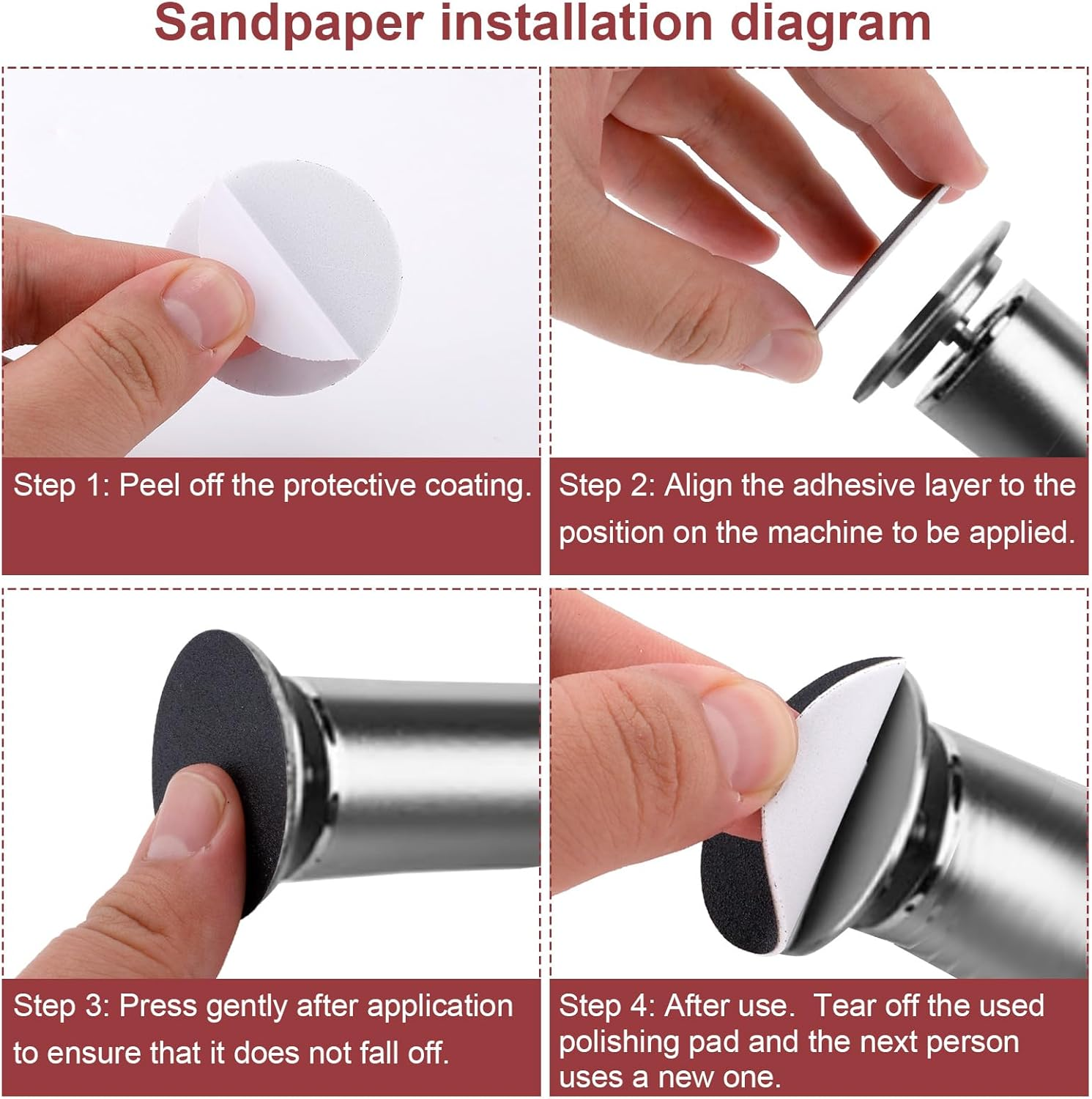 Sandpaper installation diagram

Step 1: Peel off the protective coating.

Step 2: Align the adhesive layer to the position on the machine to be applied.

Step 3: Press gently after application to ensure that it does not fall off.

Step 4: After use.  Tear off the used polishing pad and the next person uses a new one.