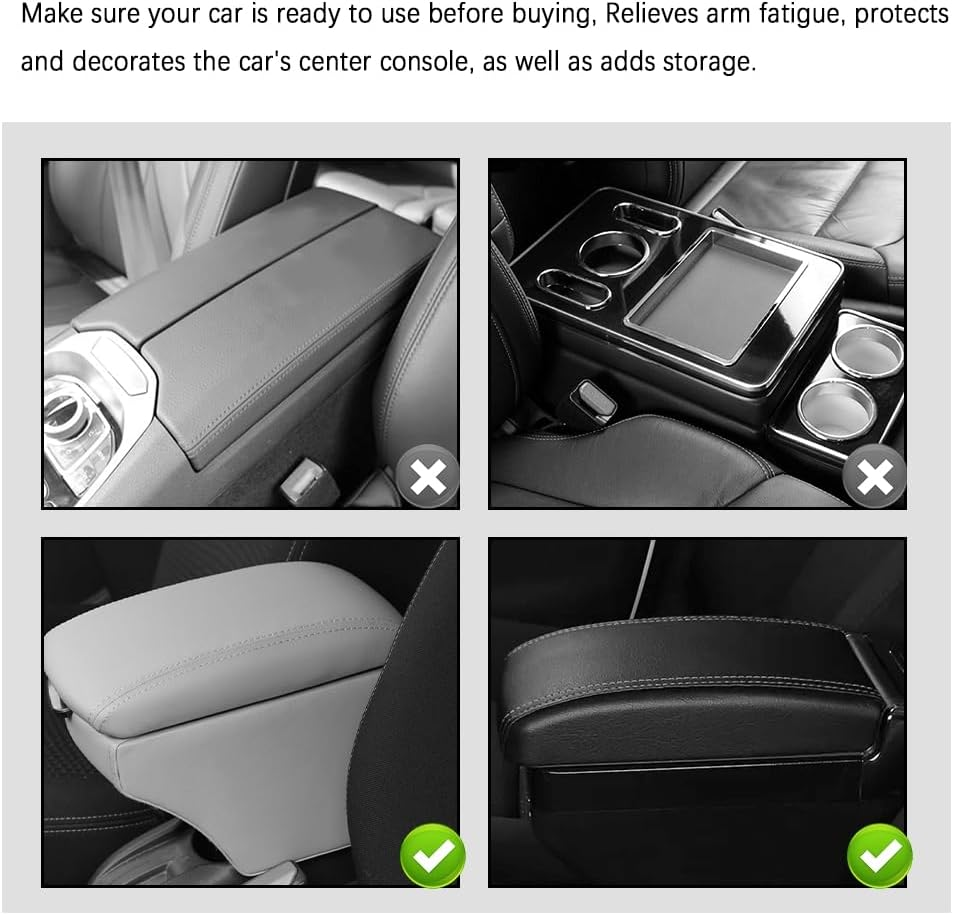 Make sure your car is ready to use before buying, Relieves arm fatigue, protects and decorates the car's center console, as well as adds storage.