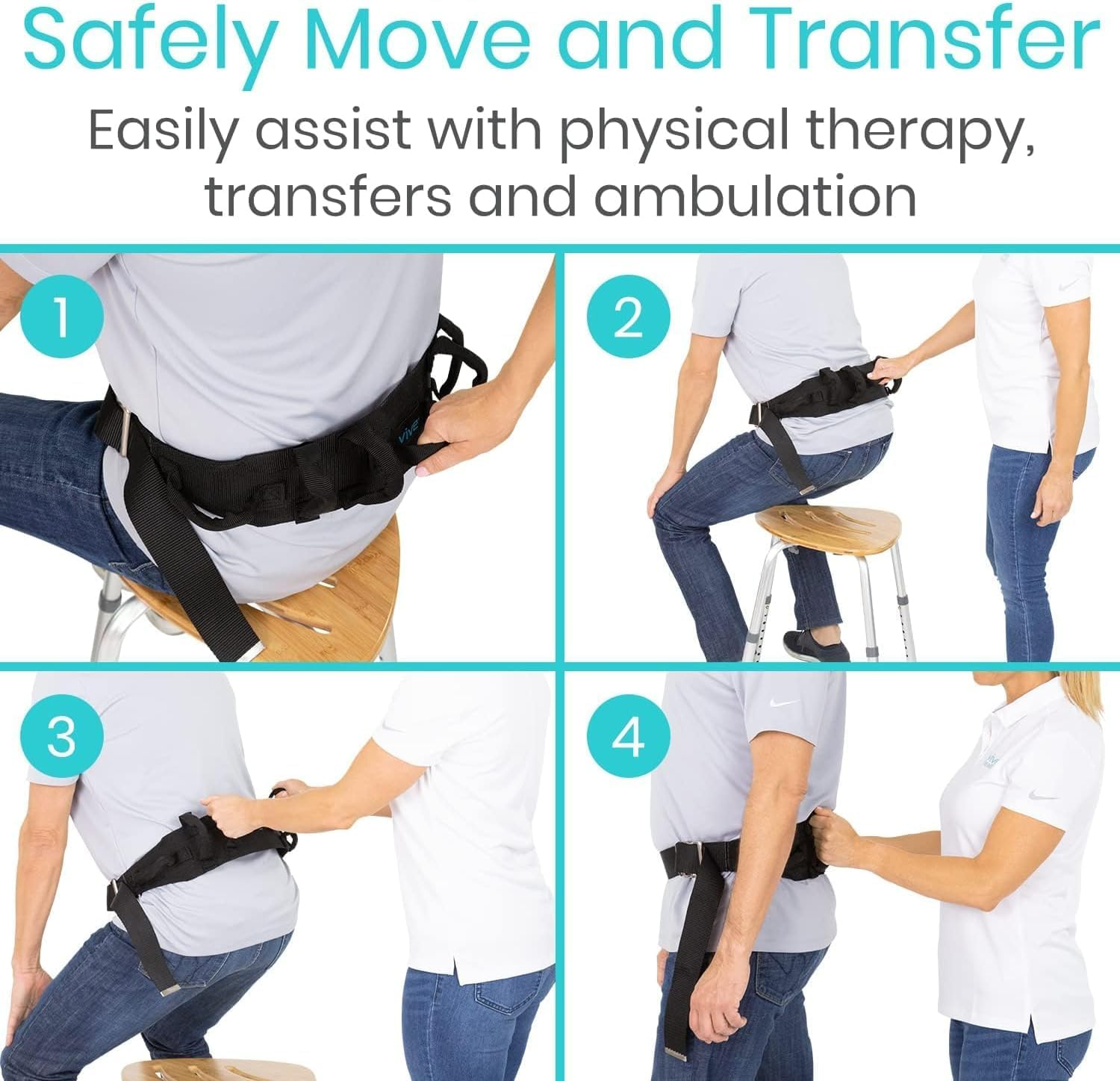 Safely Move and Transfer

Easily assist with physical therapy, transfers and ambulation

1

vive

2

3

4