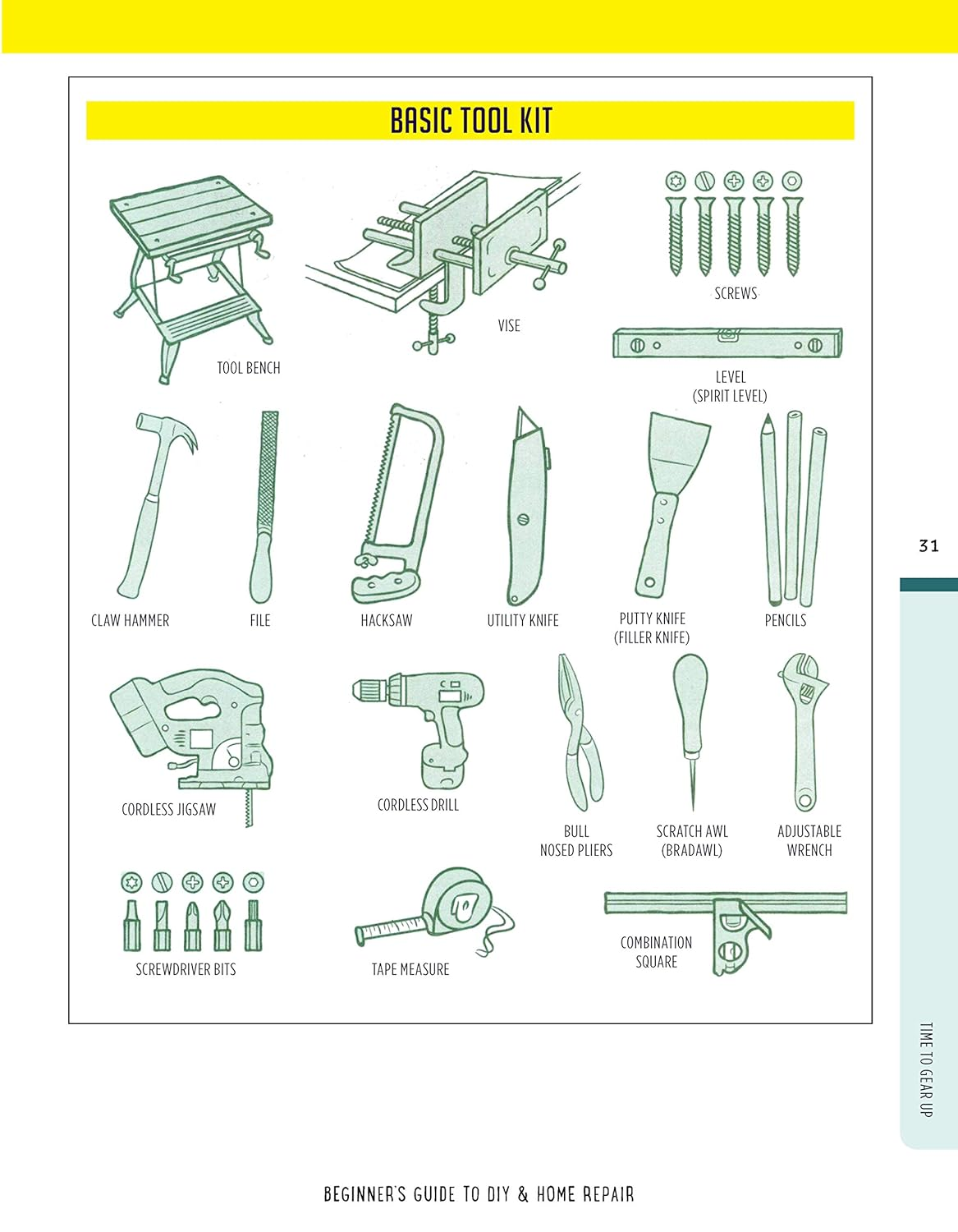 BASIC TOOL KIT

TOOL BENCH

VISE

SCREWS

LEVEL (SPIRIT LEVEL)

CLAW HAMMER

FILE

HACKSAW

UTILITY KNIFE

PUTTY KNIFE (FILLER KNIFE)

PENCILS

CORDLESS JIGSAW

CORDLESS DRILL

BULL NOSED PLIERS

SCRATCH AWL (BRADAWL)

ADJUSTABLE WRENCH

SCREWDRIVER BITS

TAPE MEASURE

COMBINATION SQUARE

31

TIME TO GEAR UP

BEGINNER'S GUIDE TO DIY & HOME REPAIR