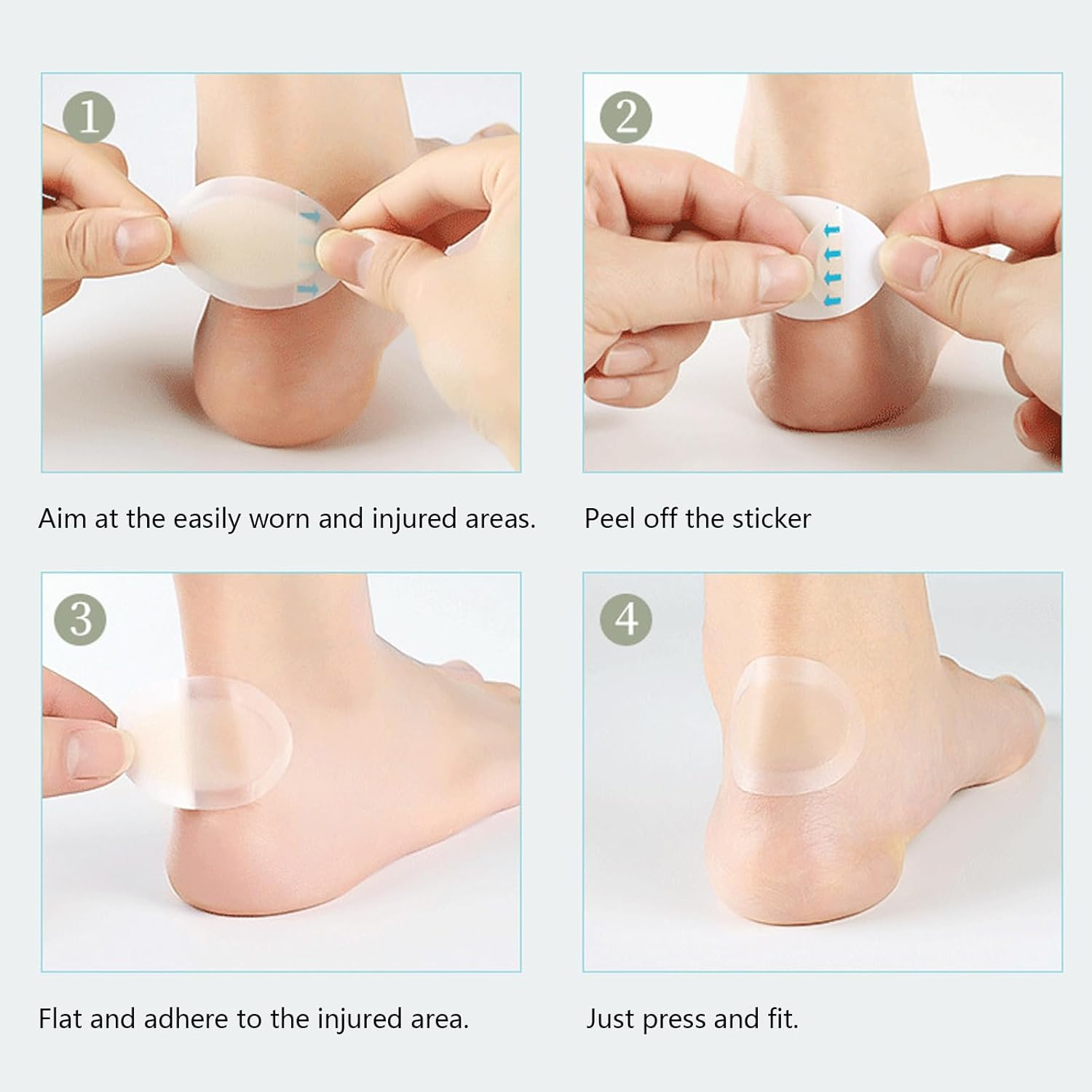 1

Aim at the easily worn and injured areas.

2

Peel off the sticker

3

Flat and adhere to the injured area.

4

Just press and fit.