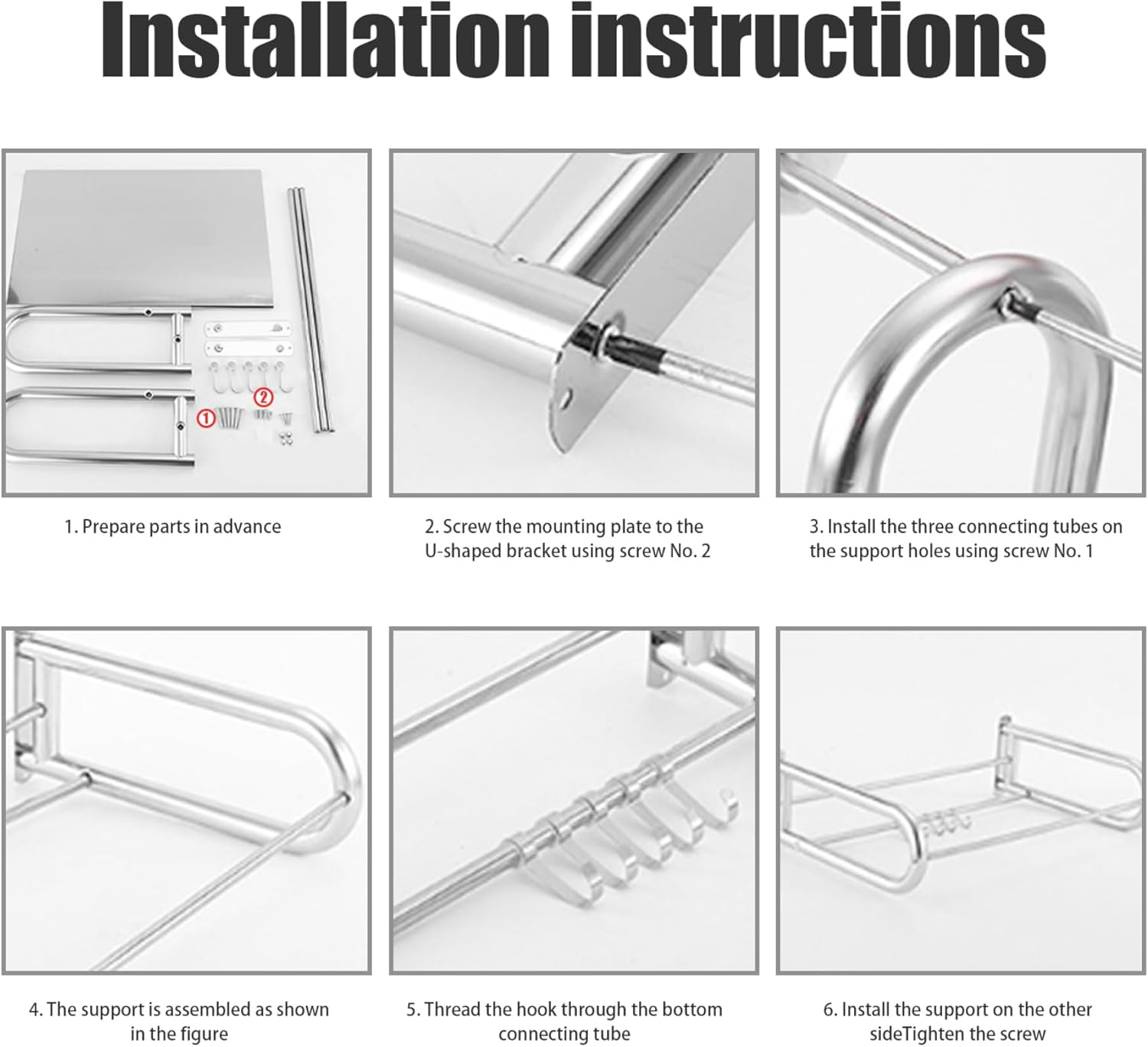 Installation instructions

①
②

1. Prepare parts in advance

2. Screw the mounting plate to the U-shaped bracket using screw No. 2

3. Install the three connecting tubes on the support holes using screw No. 1

4. The support is assembled as shown in the figure

5. Thread the hook through the bottom connecting tube

6. Install the support on the other sideTighten the screw