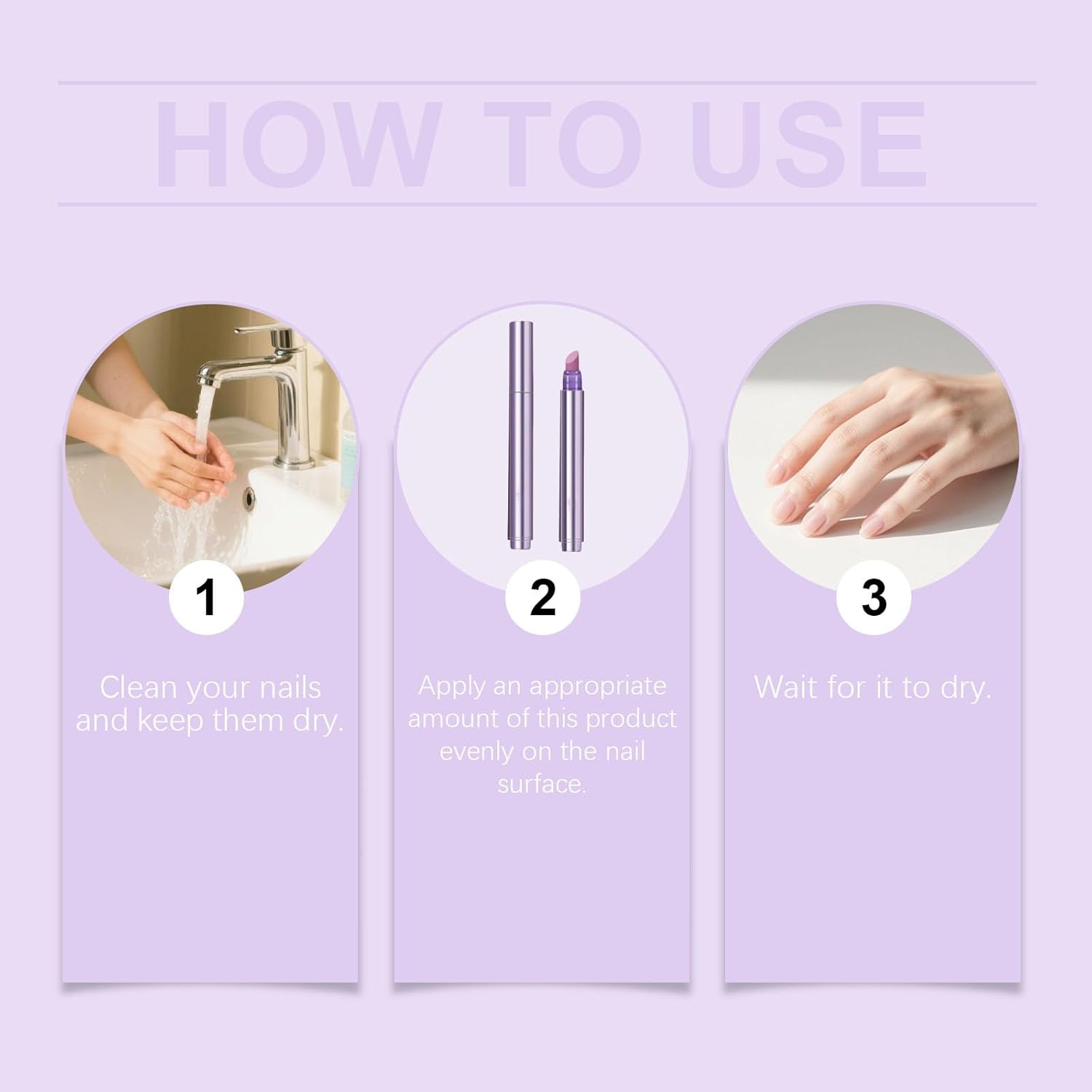 HOW TO USE

1

Clean your nails and keep them dry.

2

Apply an appropriate amount of this product evenly on the nail surface.

3

Wait for it to dry.