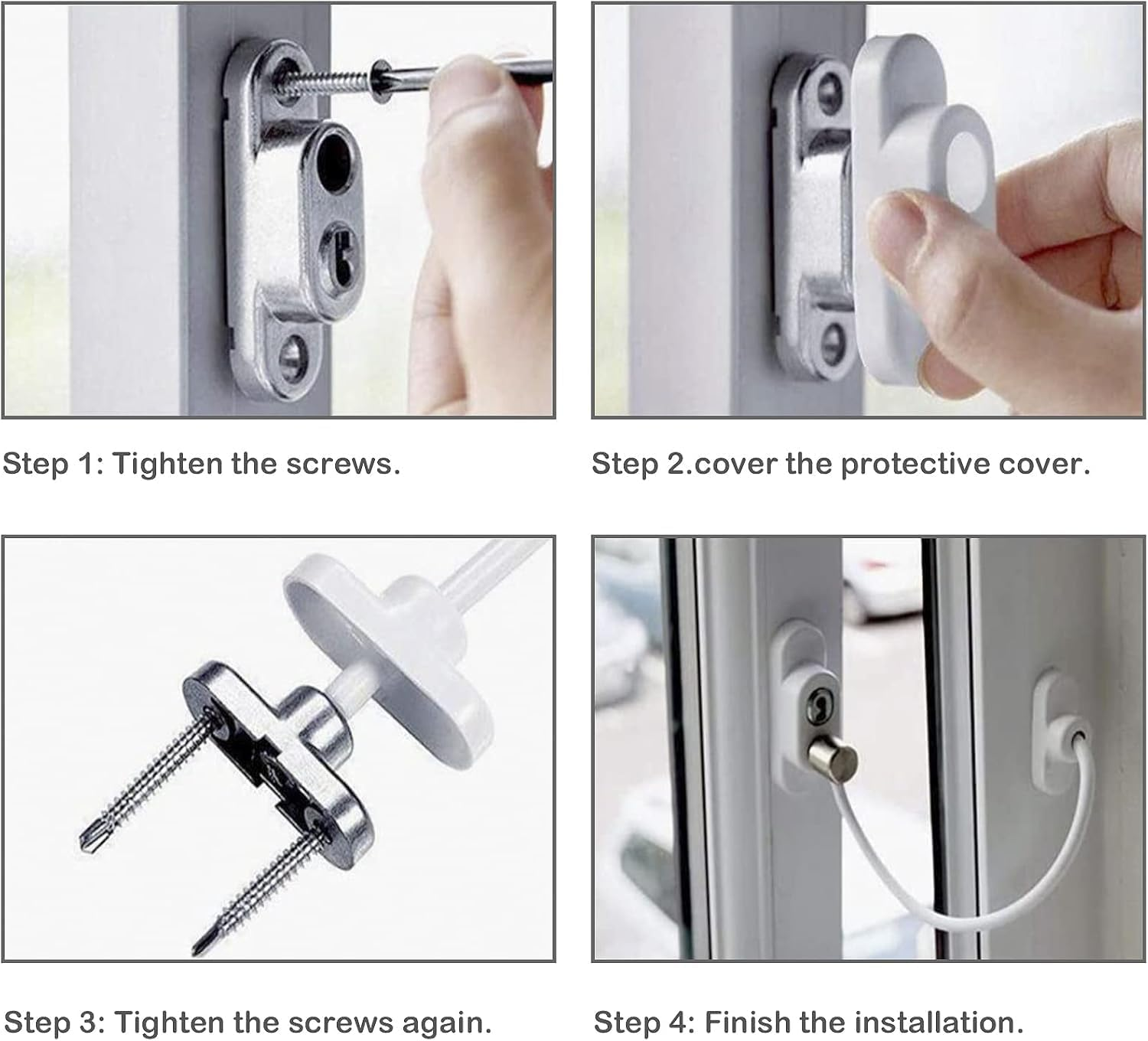 Step 1: Tighten the screws.

Step 2.cover the protective cover.

Step 3: Tighten the screws again.

Step 4: Finish the installation.