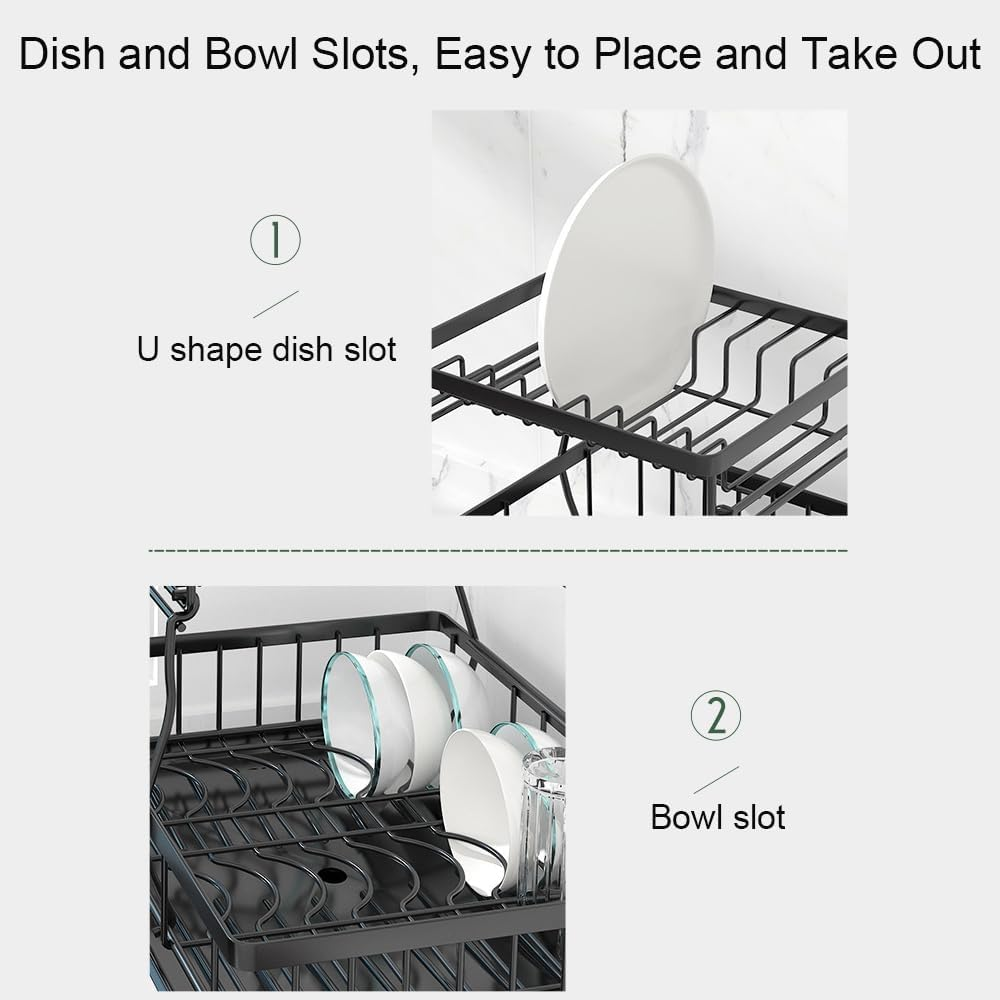 Dish and Bowl Slots, Easy to Place and Take Out

①

U shape dish slot

②

Bowl slot