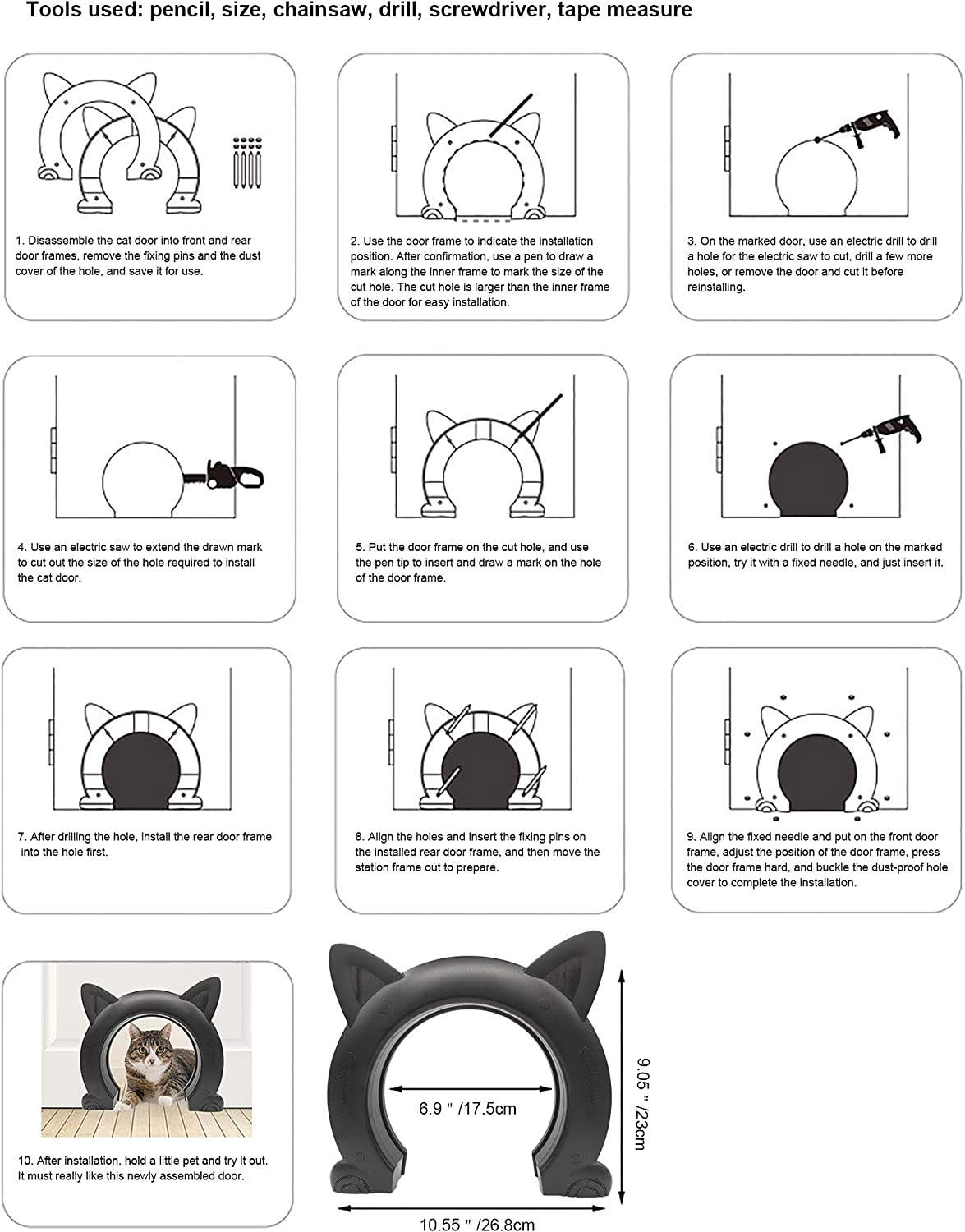 Tools used: pencil, size, chainsaw, drill, screwdriver, tape measure

1. Disassemble the cat door into front and rear door frames, remove the fixing pins and the dust cover of the hole, and save it for use.

2. Use the door frame to indicate the installation position. After confirmation, use a pen to draw a mark along the inner frame to mark the size of the cut hole. The cut hole is larger than the inner frame of the door for easy installation.

3. On the marked door, use an electric drill to drill a hole for the electric saw to cut, drill a few more holes, or remove the door and cut it before reinstalling.

4. Use an electric saw to extend the drawn mark to cut out the size of the hole required to install the cat door.

5. Put the door frame on the cut hole, and use the pen tip to insert and draw a mark on the hole of the door frame.

6. Use an electric drill to drill a hole on the marked position, try it with a fixed needle, and just insert it.

7. After drilling the hole, install the rear door frame into the hole first.

8. Align the holes and insert the fixing pins on the installed rear door frame, and then move the station frame out to prepare.

9. Align the fixed needle and put on the front door frame, adjust the position of the door frame, press the door frame hard, and buckle the dust-proof hole cover to complete the installation.

10. After installation, hold a little pet and try it out. It must really like this newly assembled door.

6.9 " /17.5cm

9.05 " /23cm

10.55 " /26.8cm