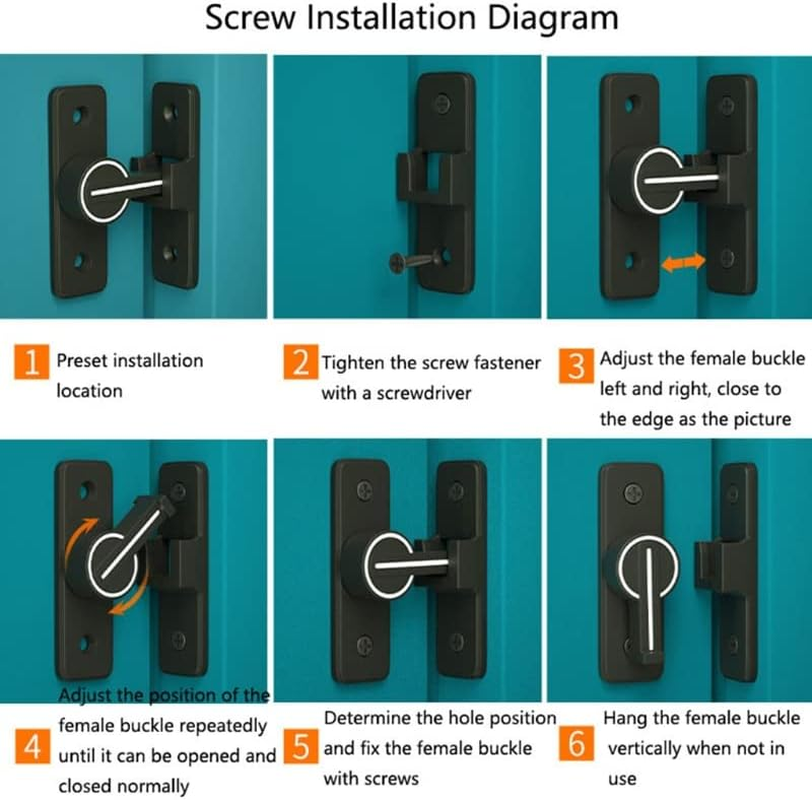 Screw Installation Diagram

1 Preset installation location

2 Tighten the screw fastener with a screwdriver

3 Adjust the female buckle left and right, close to the edge as the picture

4 Adjust the position of the female buckle repeatedly until it can be opened and closed normally

5 Determine the hole position and fix the female buckle with screws

6 Hang the female buckle vertically when not in use