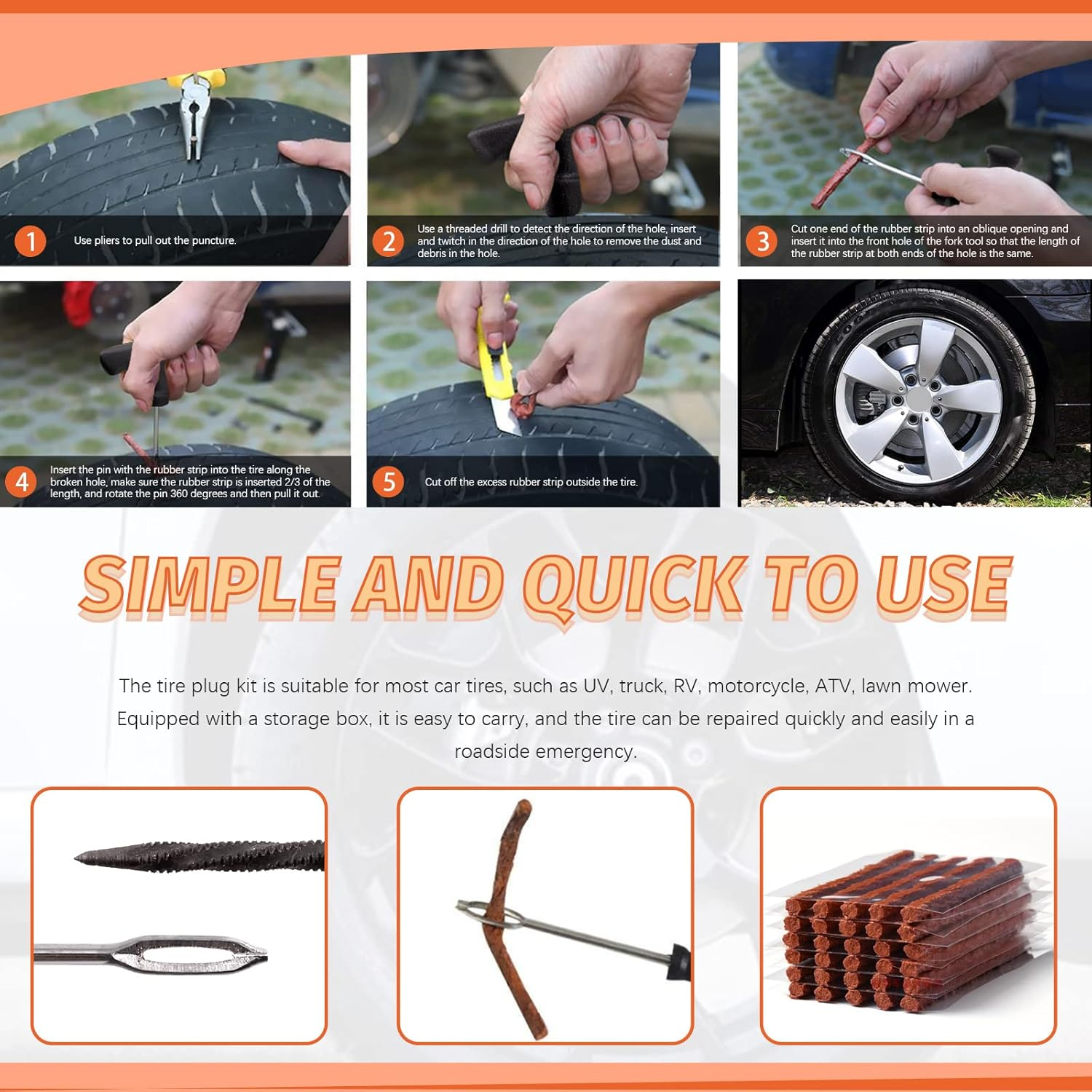 1 Use pliers to pull out the puncture.

2 Use a threaded drill to detect the direction of the hole, insert and twitch in the direction of the hole to remove the dust and debris in the hole.

3 Cut one end of the rubber strip into an oblique opening and insert it into the front hole of the fork tool so that the length of the rubber strip at both ends of the hole is the same.

4 Insert the pin with the rubber strip into the tire along the broken hole, make sure the rubber strip is inserted 2/3 of the length, and rotate the pin 360 degrees and then pull it out.

5 Cut off the excess rubber strip outside the tire.

SIMPLE AND QUICK TO USE

The tire plug kit is suitable for most car tires, such as UV, truck, RV, motorcycle, ATV, lawn mower. Equipped with a storage box, it is easy to carry, and the tire can be repaired quickly and easily in a roadside emergency.