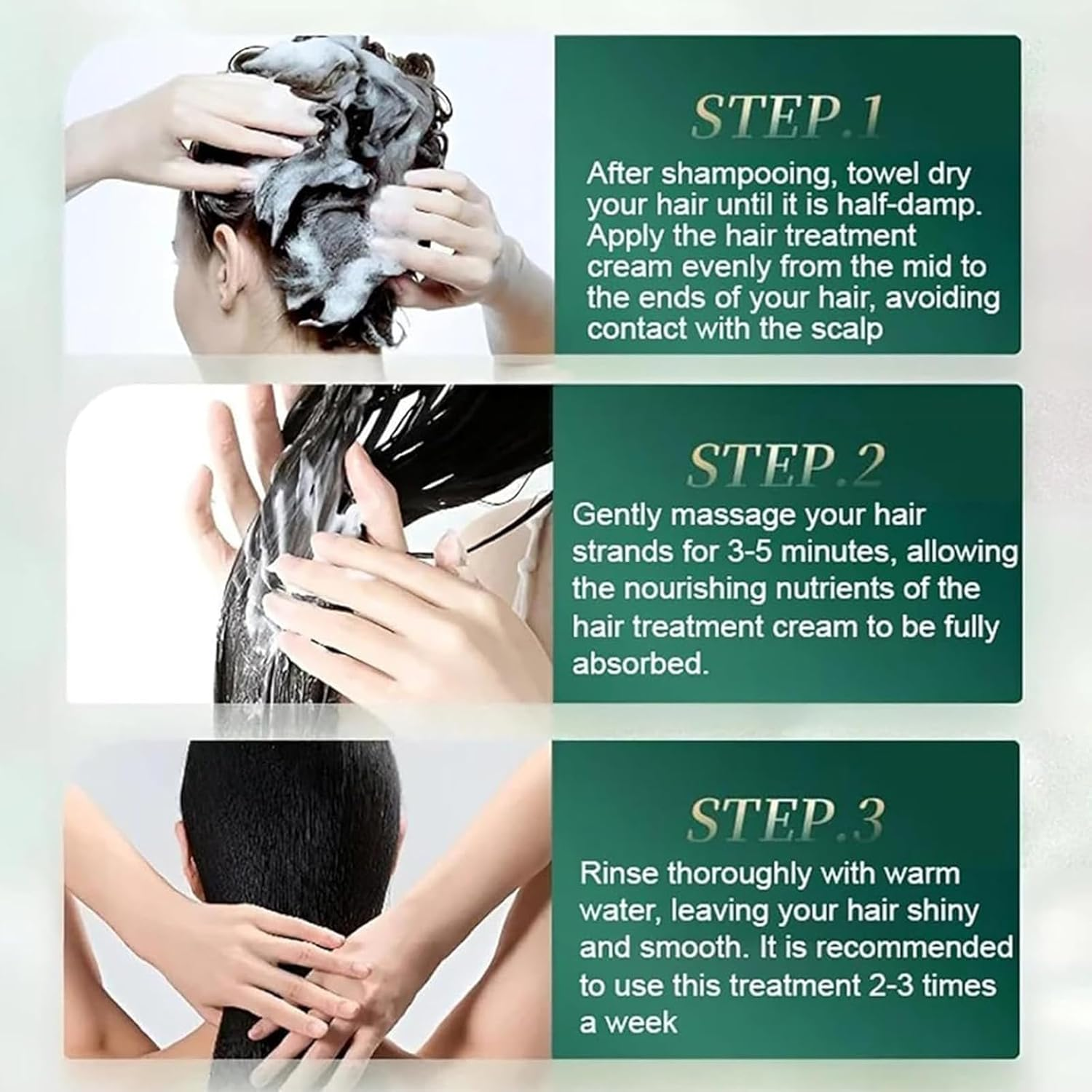 STEP.1

After shampooing, towel dry your hair until it is half-damp. Apply the hair treatment cream evenly from the mid to the ends of your hair, avoiding contact with the scalp

STEP.2

Gently massage your hair strands for 3-5 minutes, allowing the nourishing nutrients of the hair treatment cream to be fully absorbed.

STEP.3

Rinse thoroughly with warm water, leaving your hair shiny and smooth. It is recommended to use this treatment 2-3 times a week