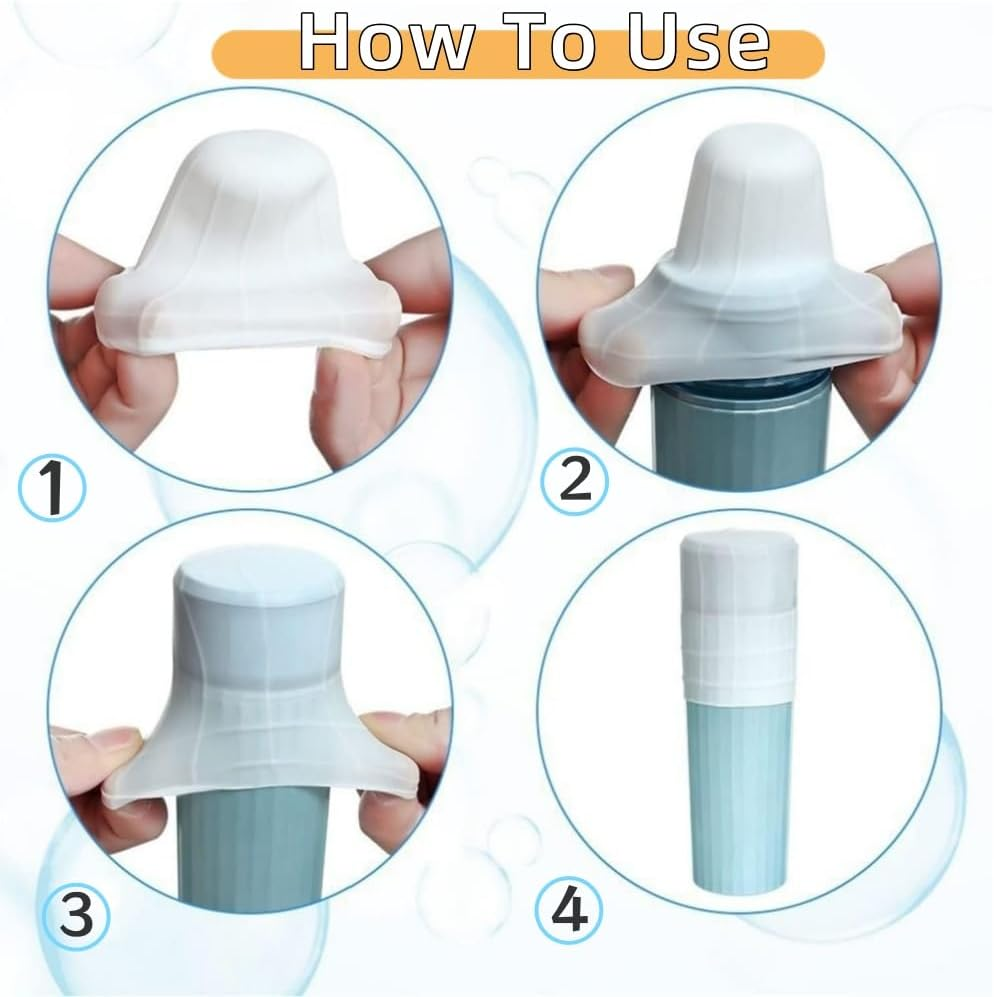 How To Use

1

2

3

4