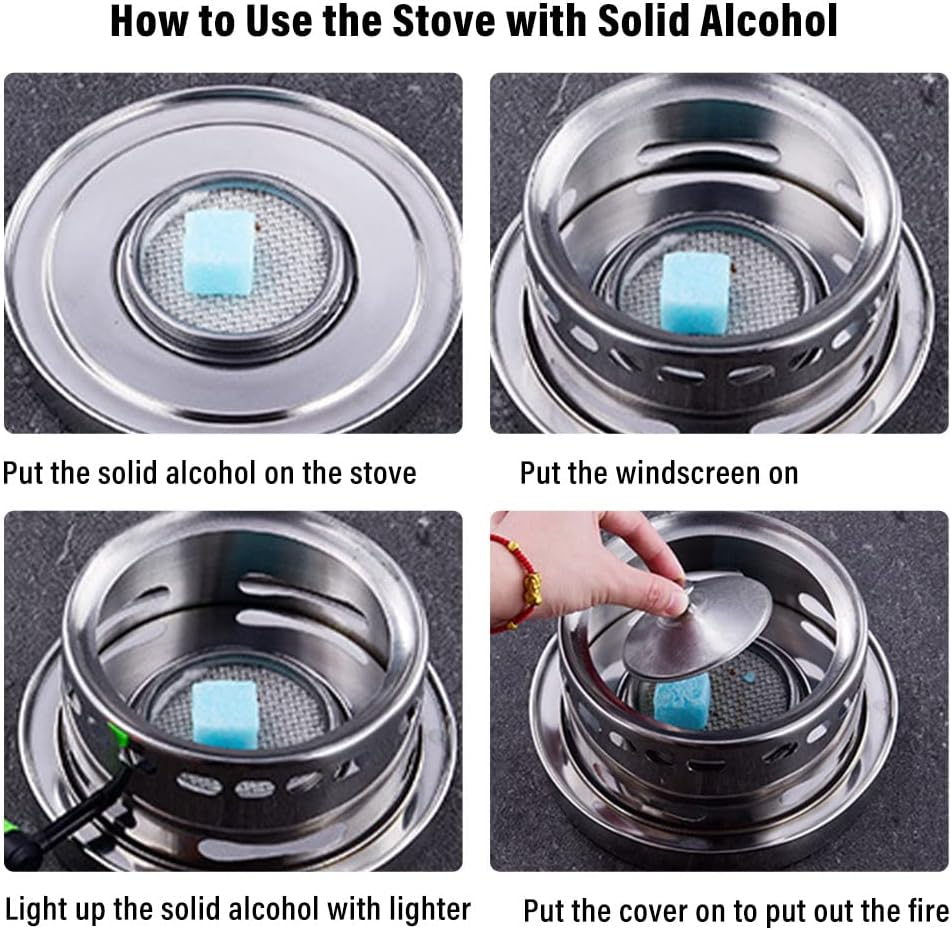 How to Use the Stove with Solid Alcohol

Put the solid alcohol on the stove

Put the windscreen on

Light up the solid alcohol with lighter

Put the cover on to put out the fire